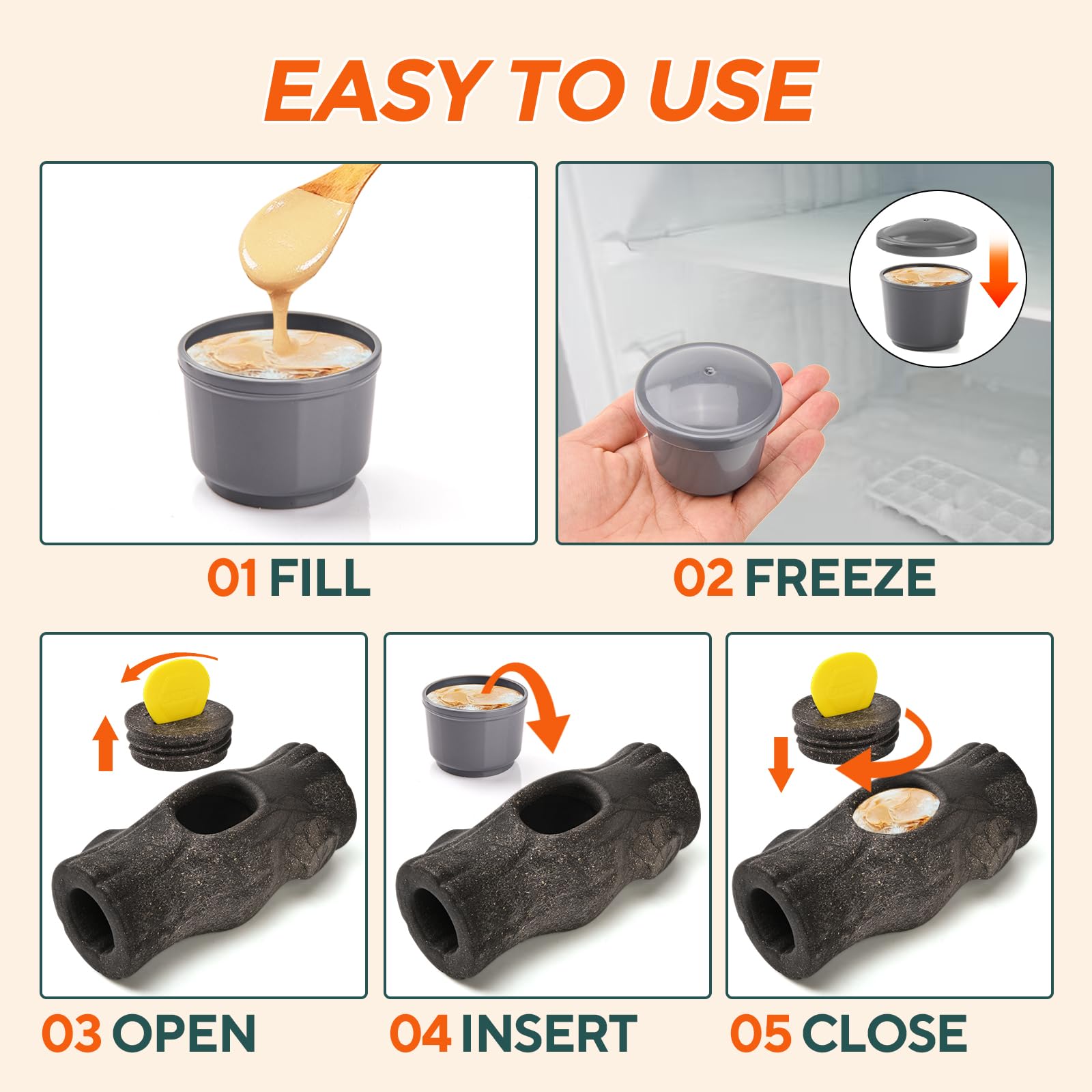 EASY TO USE

01 FILL

02 FREEZE

03 OPEN

04 INSERT

05 CLOSE