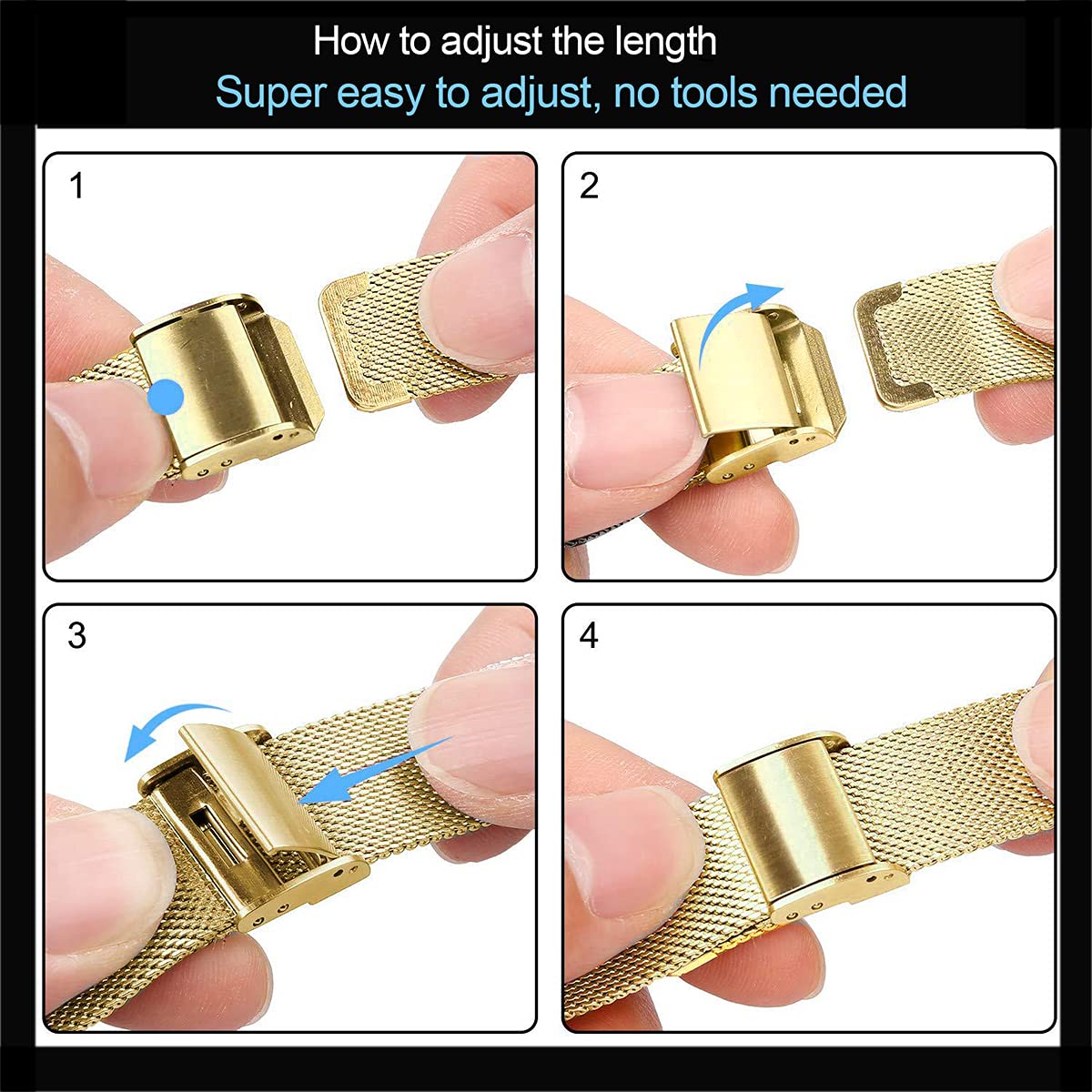 How to adjust the length
Super easy to adjust, no tools needed

1

2

3

4