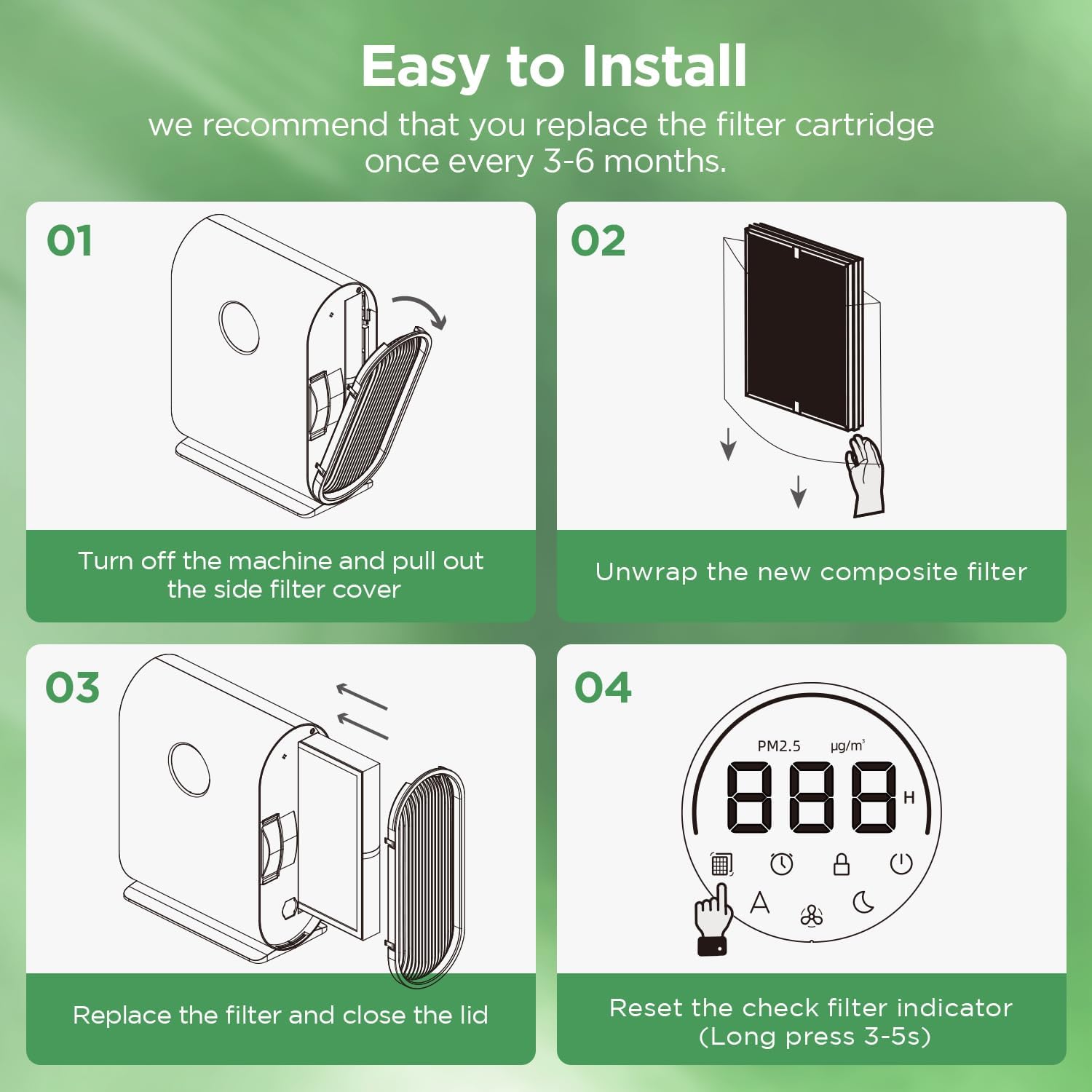 Easy to Install

we recommend that you replace the filter cartridge once every 3-6 months.

01

Turn off the machine and pull out the side filter cover

02

Unwrap the new composite filter

03

Replace the filter and close the lid

04

PM2.5 μg/m³

888 H

A

Reset the check filter indicator (Long press 3-5s)