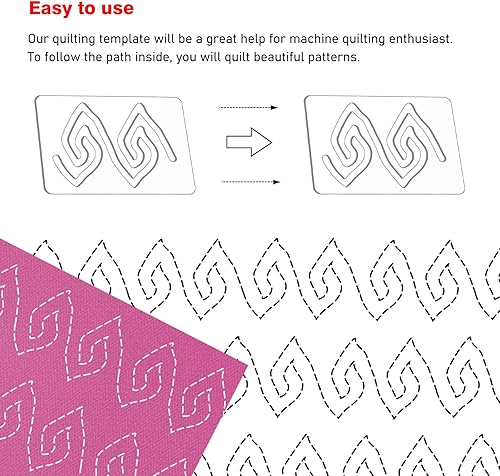 Easy to use

Our quilting template will be a great help for machine quilting enthusiast. To follow the path inside, you will quilt beautiful patterns.