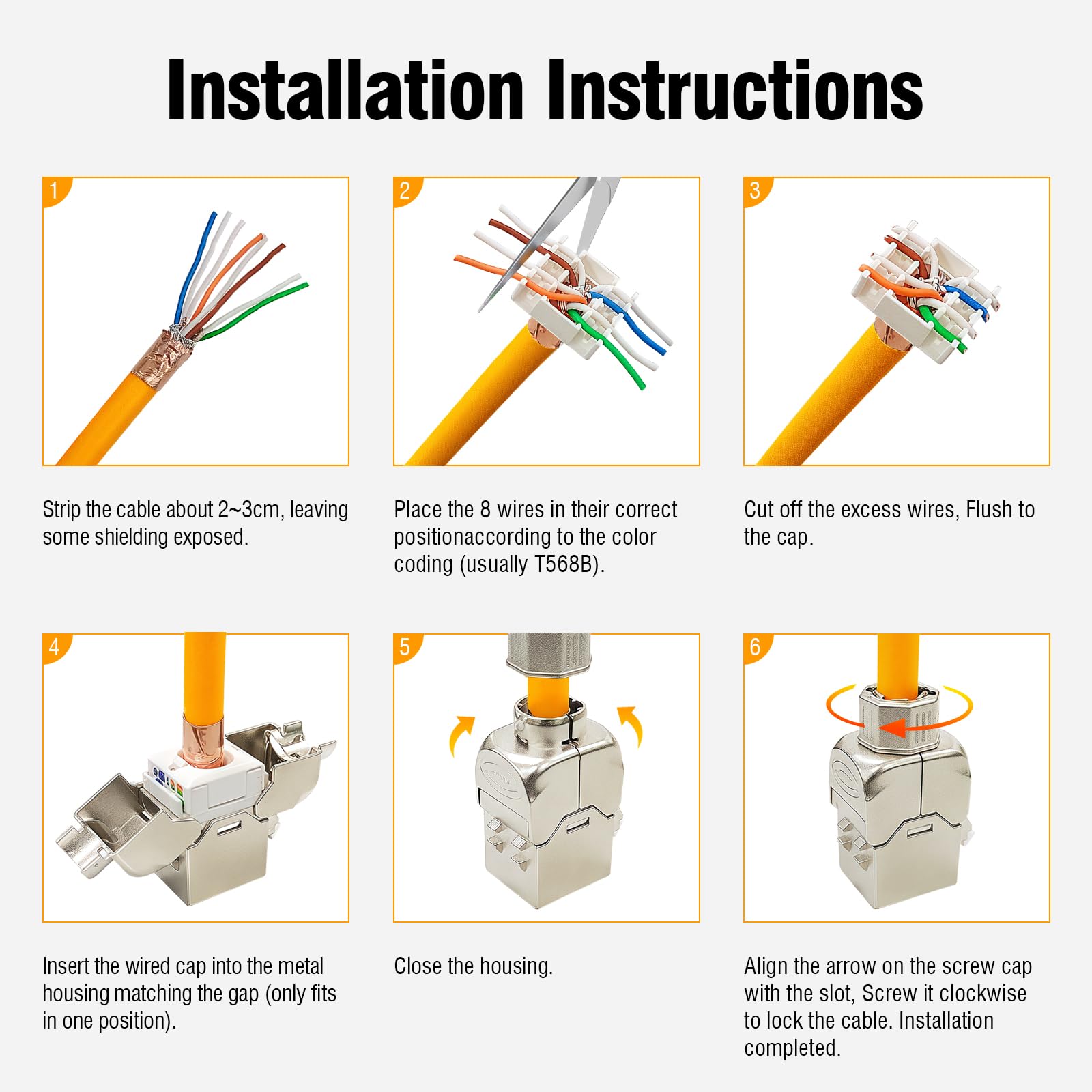 Installation Instructions

1

Strip the cable about 2~3cm, leaving some shielding exposed.

2

Place the 8 wires in their correct positionaccording to the color coding (usually T568B).

3

Cut off the excess wires, Flush to the cap.

4

Insert the wired cap into the metal housing matching the gap (only fits in one position).

5

Close the housing.

6

Align the arrow on the screw cap with the slot, Screw it clockwise to lock the cable. Installation completed.