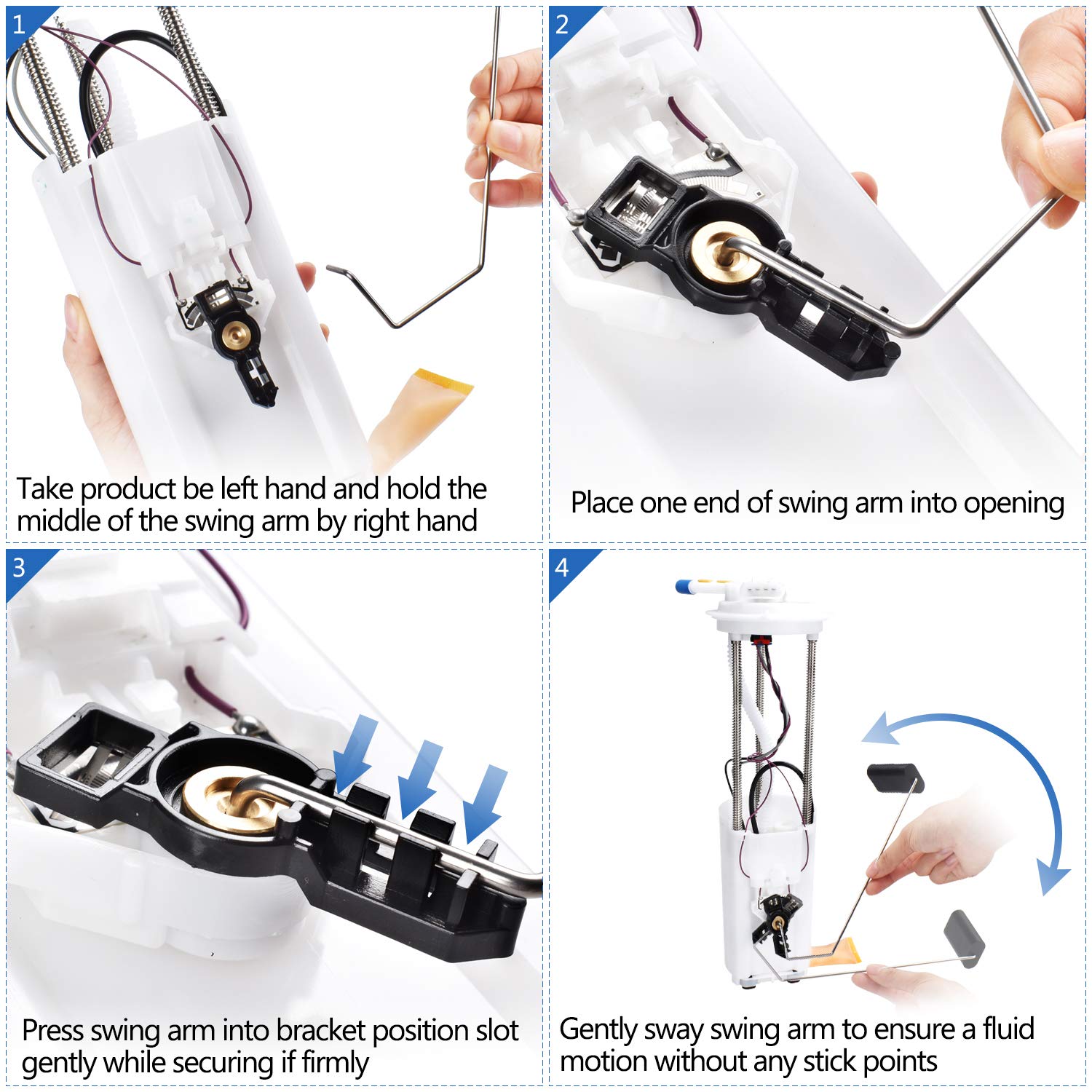 1

Take product be left hand and hold the middle of the swing arm by right hand

2

Place one end of swing arm into opening

3

Press swing arm into bracket position slot gently while securing if firmly

4

Gently sway swing arm to ensure a fluid motion without any stick points