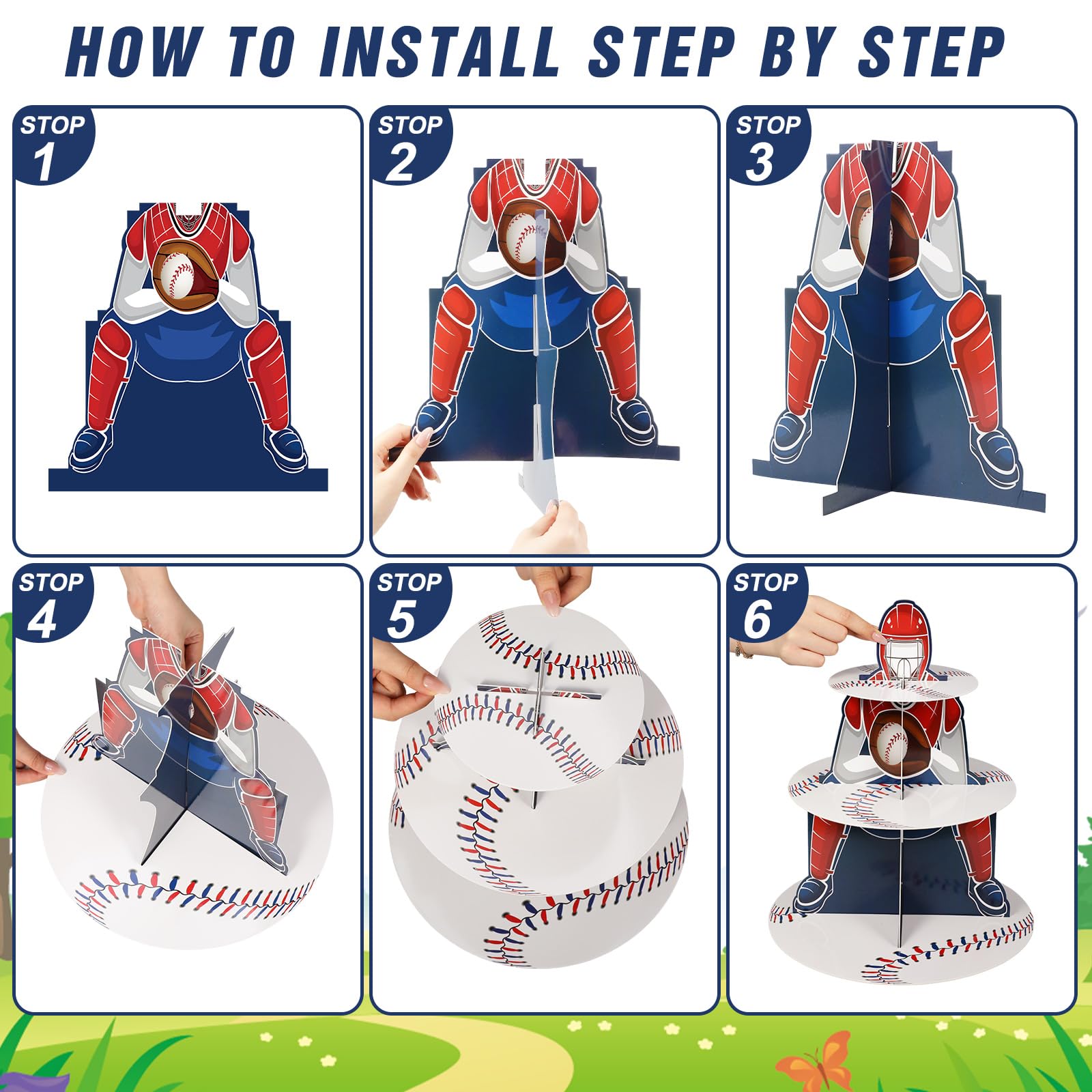 HOW TO INSTALL STEP BY STEP

STOP 1

STOP 2

STOP 3

STOP 4

STOP 5

STOP 6