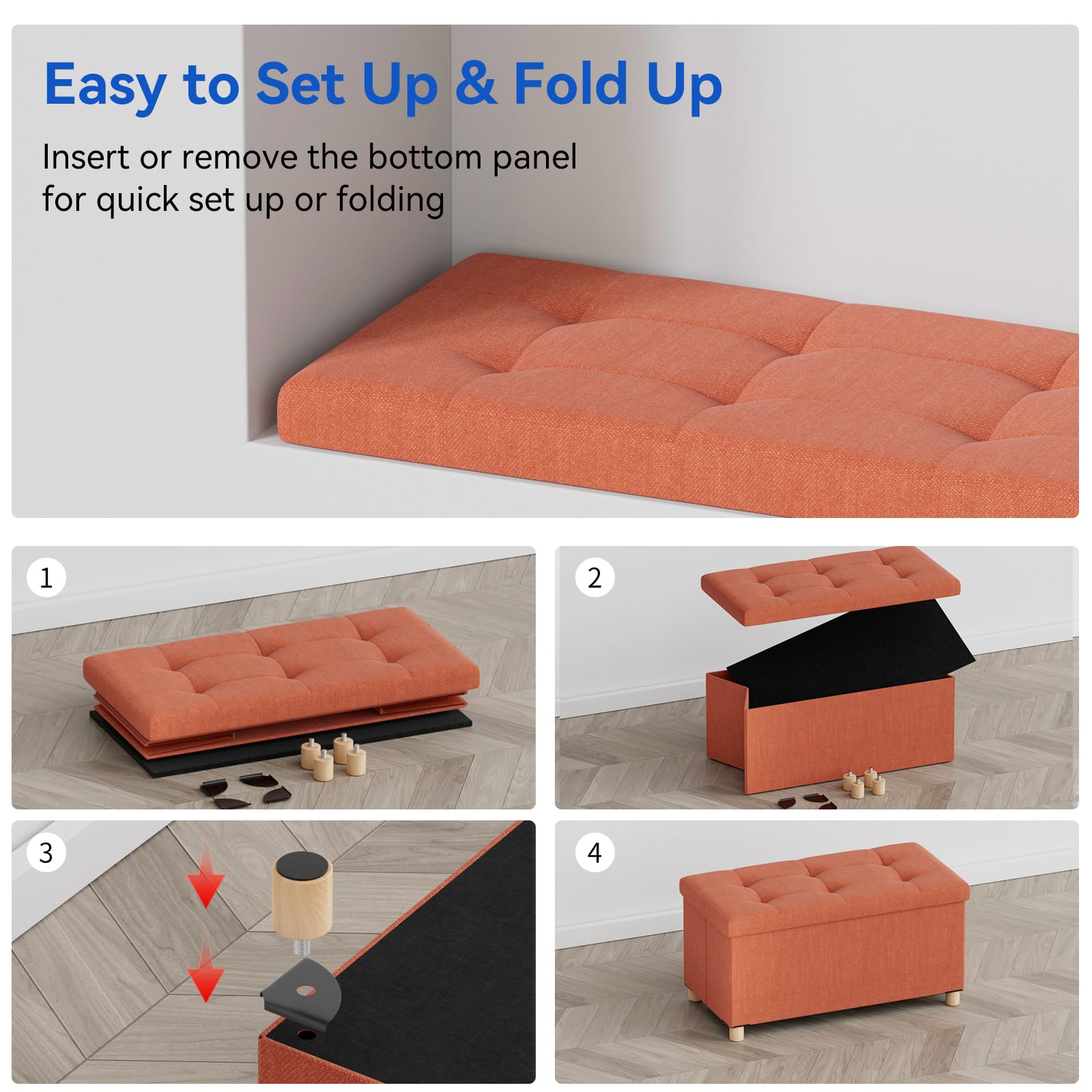 Easy to Set Up & Fold Up

Insert or remove the bottom panel for quick set up or folding

1

2

3

4