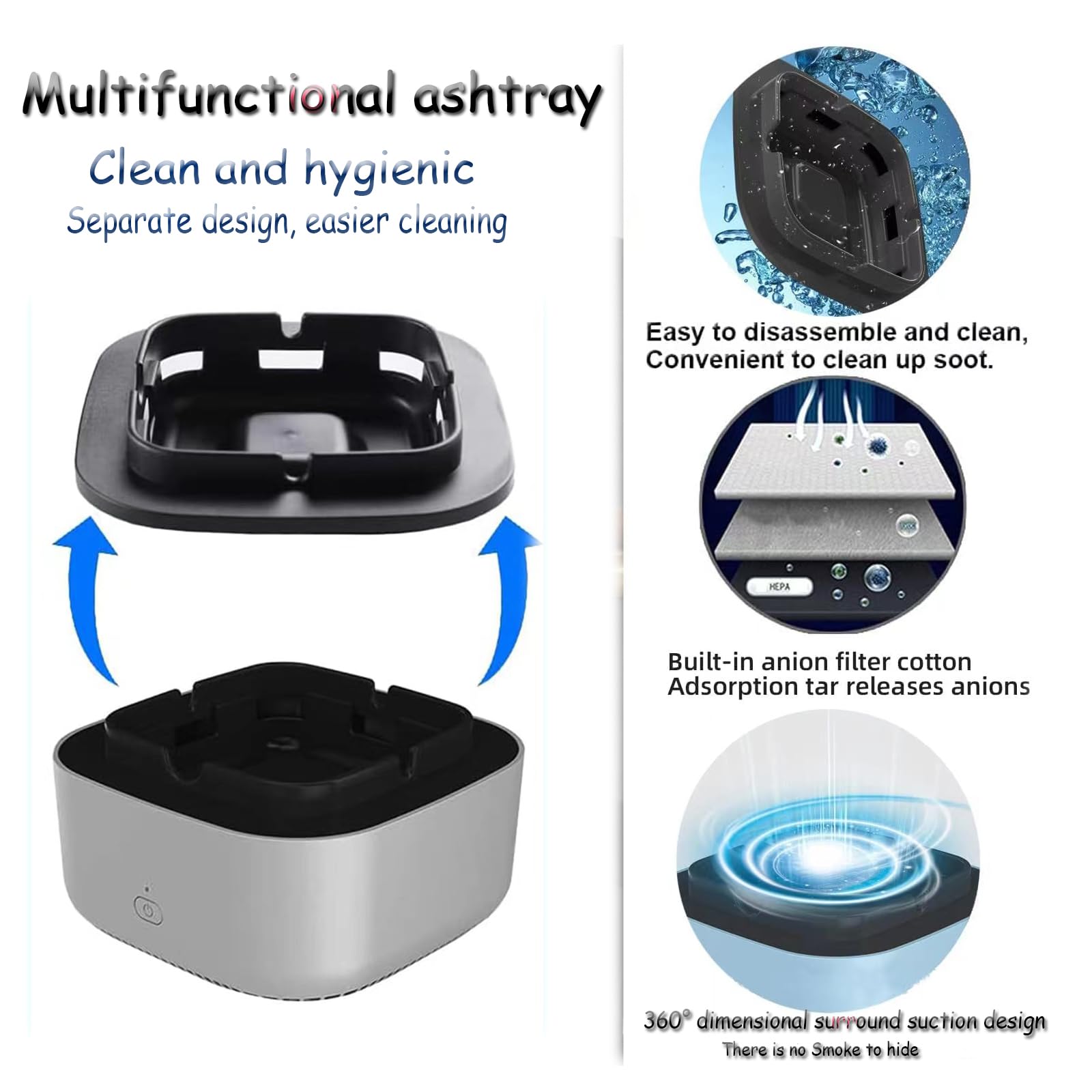 Multifunctional ashtray

Clean and hygienic

Separate design, easier cleaning

Easy to disassemble and clean, Convenient to clean up soot.

HEPA

Built-in anion filter cotton Adsorption tar releases anions

360° dimensional surround suction design

There is no Smoke to hide