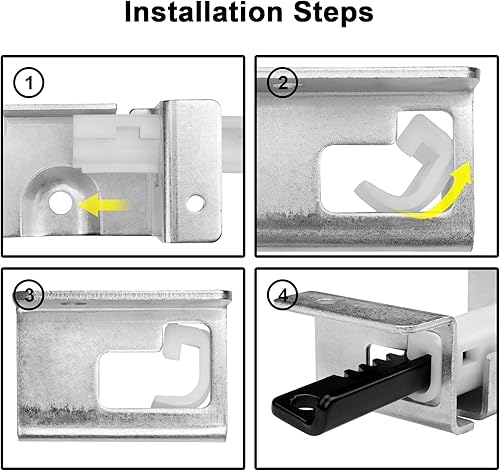 Installation Steps

1

2

3

4