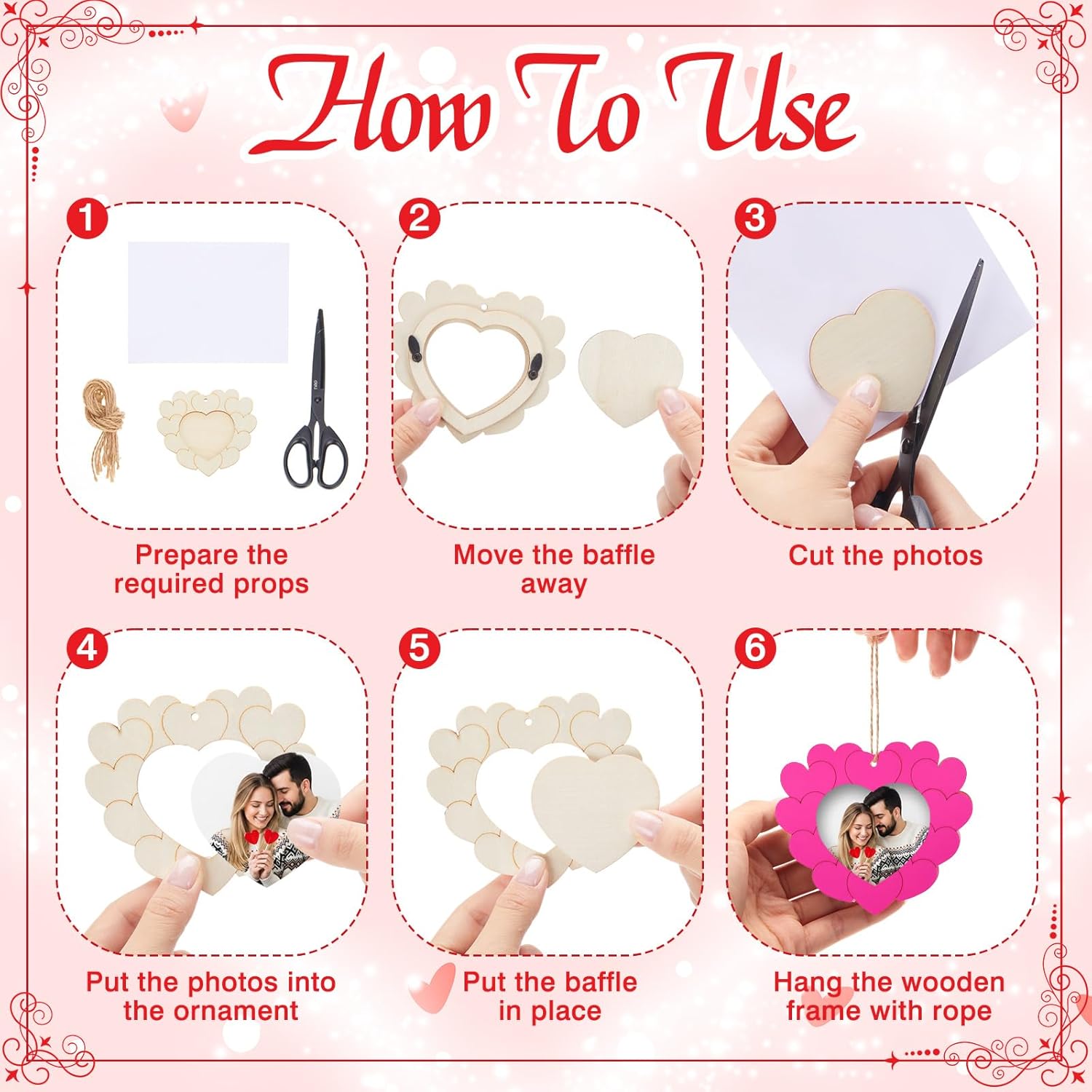 How To Use

1

Prepare the required props

2

Move the baffle away

3

Cut the photos

4

Put the photos into the ornament

5

Put the baffle in place

6

Hang the wooden frame with rope