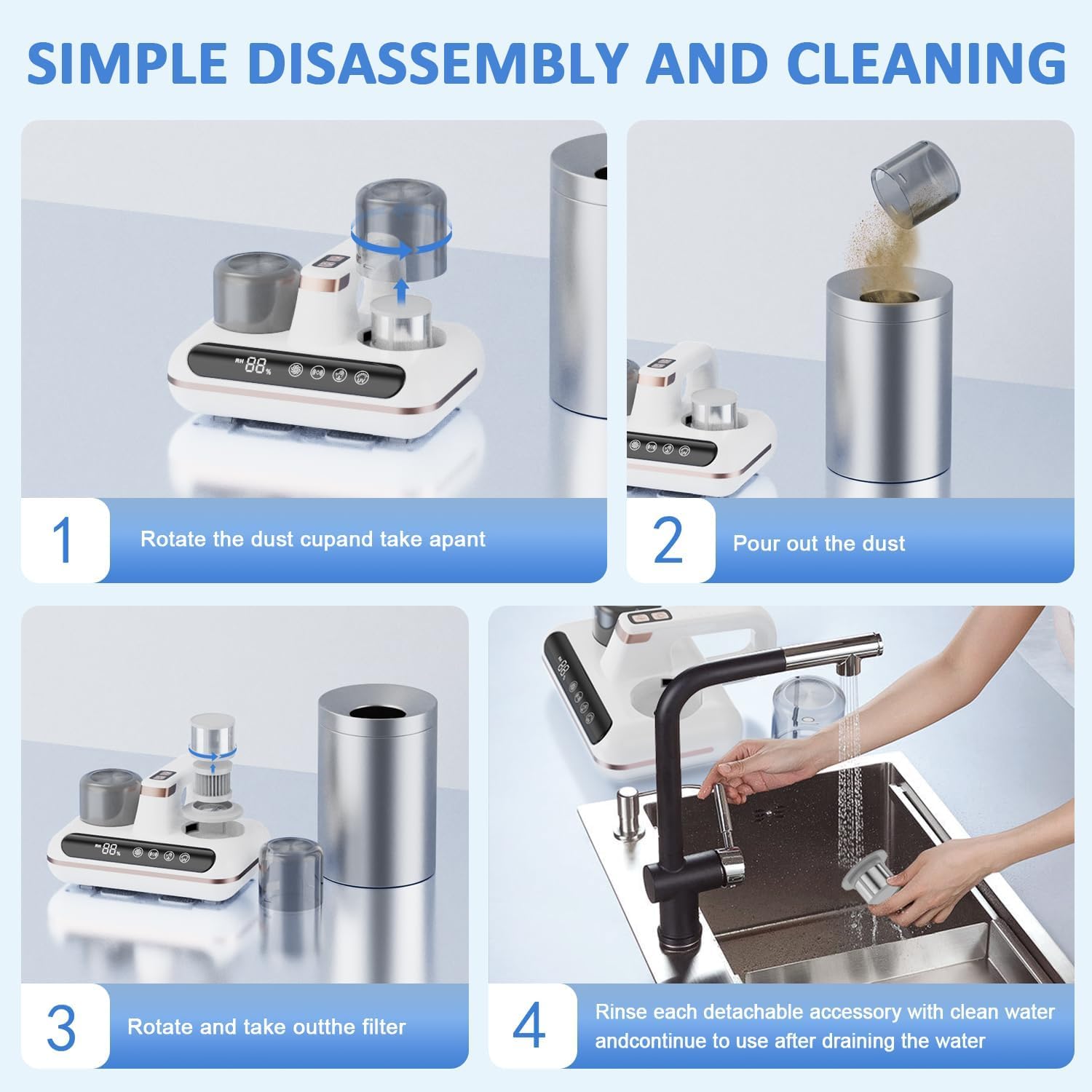 SIMPLE DISASSEMBLY AND CLEANING

RH 88%

1 Rotate the dust cupand take apant

2 Pour out the dust

RH 88%

3 Rotate and take outthe filter

4 Rinse each detachable accessory with clean water andcontinue to use after draining the water