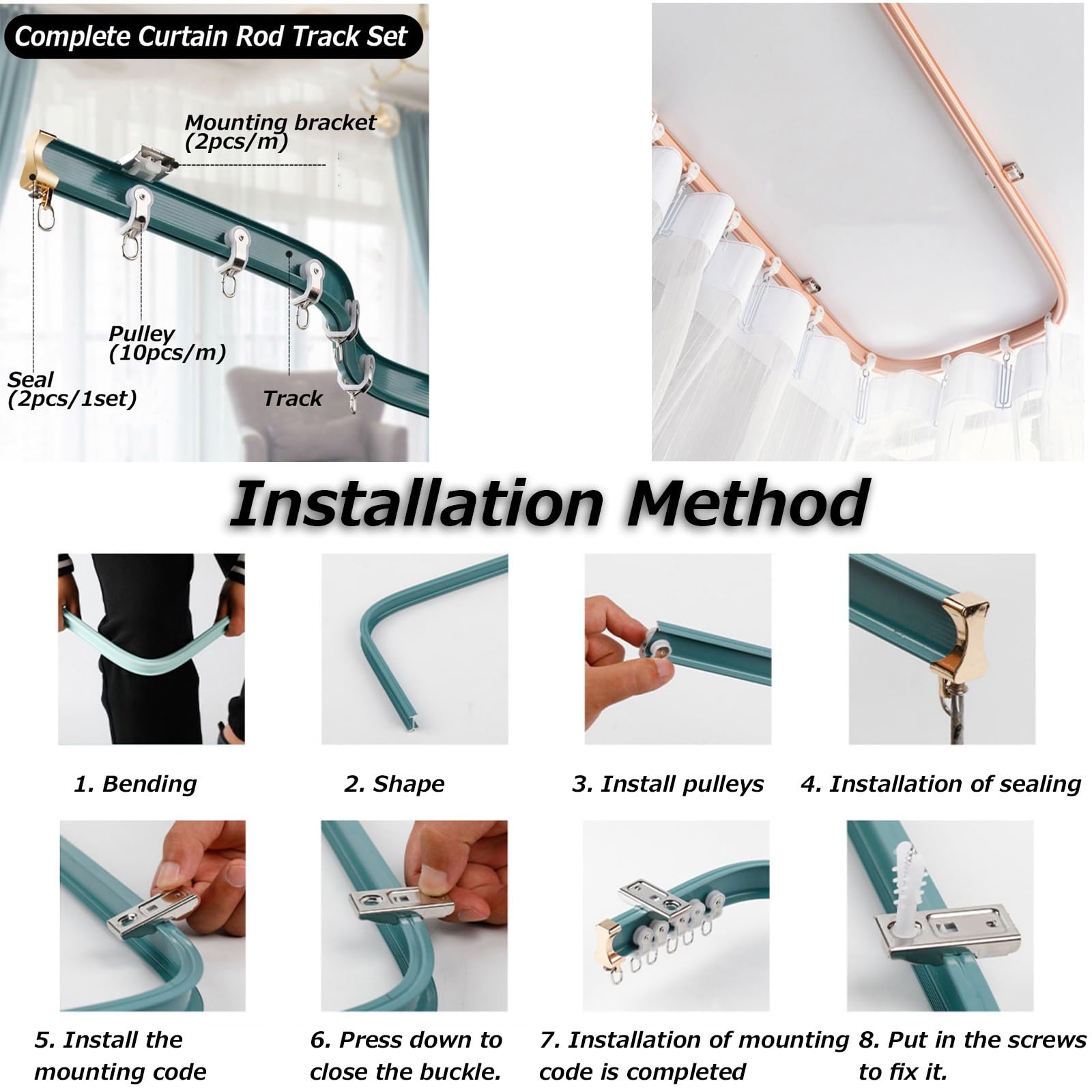 Complete Curtain Rod Track Set

Mounting bracket (2pcs/m)

Pulley (10pcs/m)

Seal (2pcs/1set)

Track

Installation Method

1. Bending

2. Shape

3. Install pulleys

4. Installation of sealing

5. Install the mounting code

6. Press down to close the buckle.

7. Installation of mounting code is completed

8. Put in the screws to fix it.