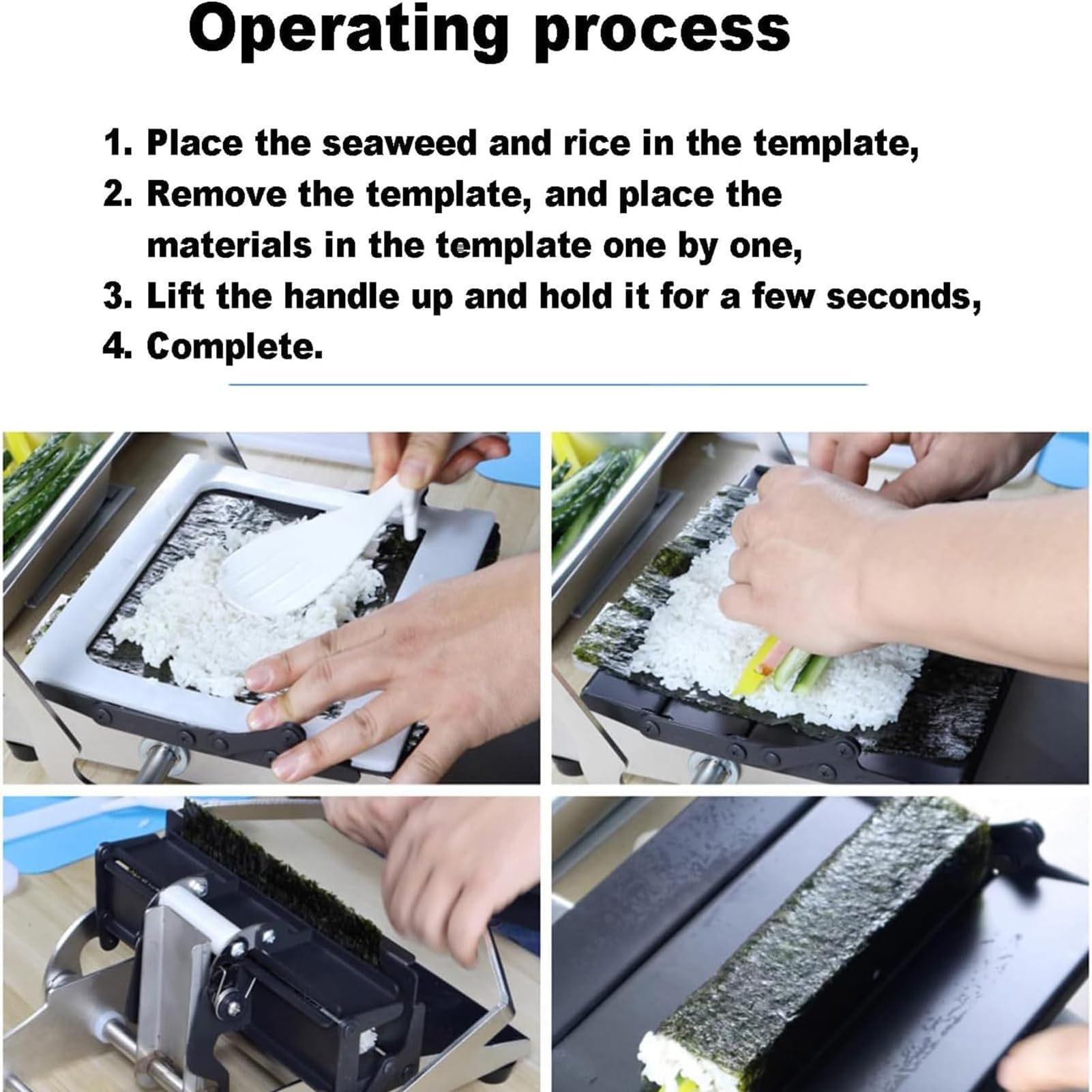 Operating process

1. Place the seaweed and rice in the template,
2. Remove the template, and place the materials in the template one by one,
3. Lift the handle up and hold it for a few seconds,
4. Complete.