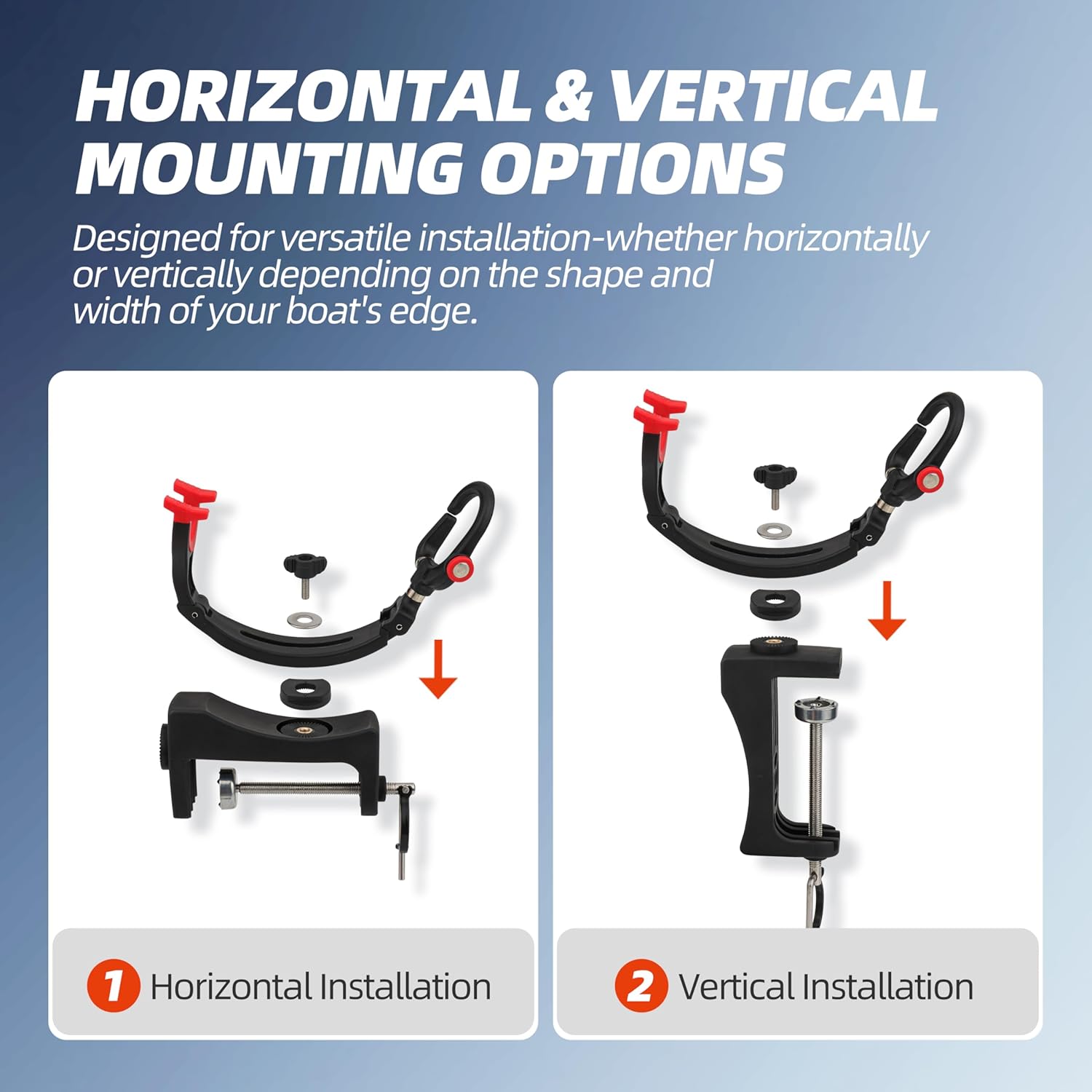 HORIZONTAL & VERTICAL MOUNTING OPTIONS

Designed for versatile installation-whether horizontally or vertically depending on the shape and width of your boat's edge.

1 Horizontal Installation

2 Vertical Installation