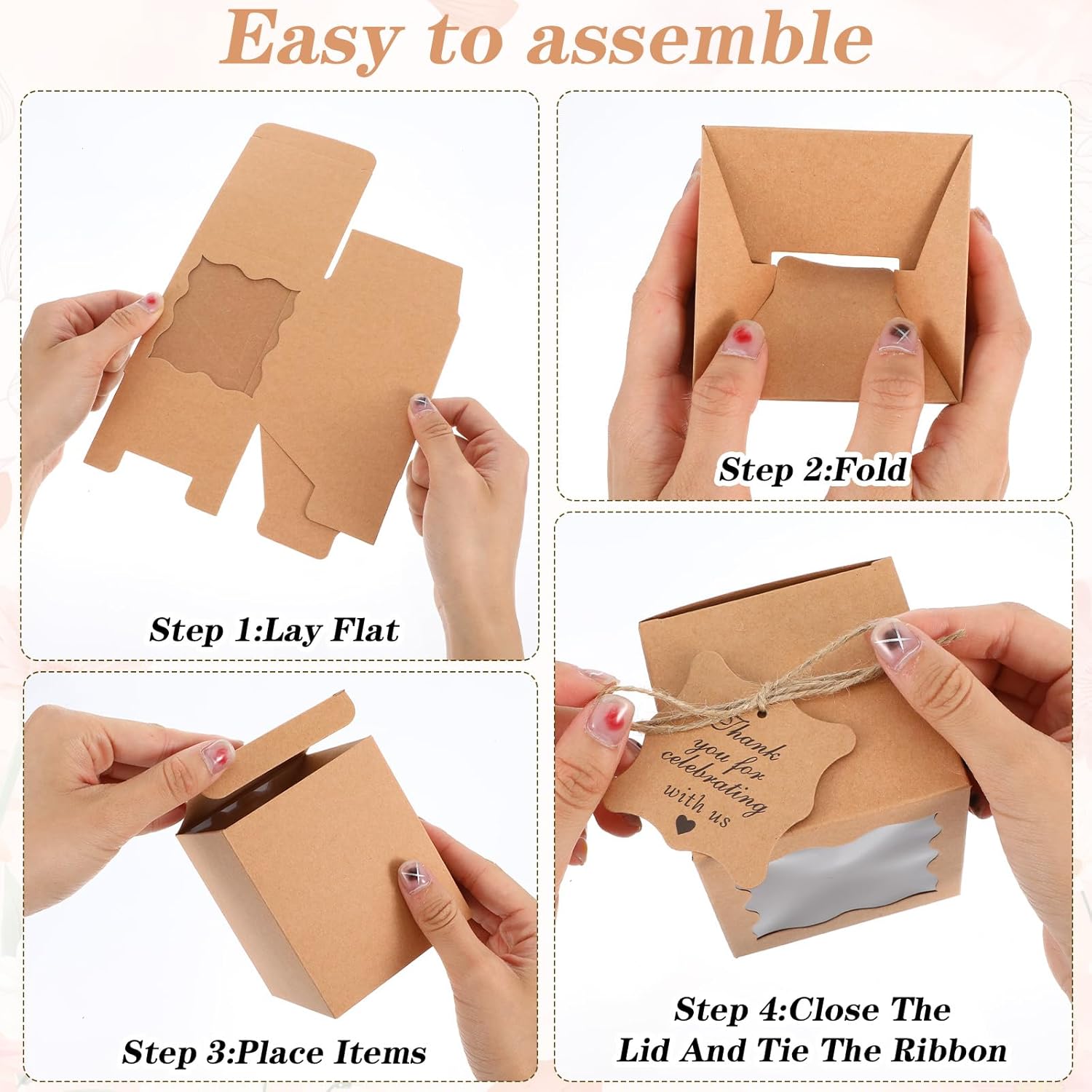 Easy to assemble

Step 1:Lay Flat

Step 2:Fold

Step 3:Place Items

Thank you for celebrating with us

Step 4:Close The Lid And Tie The Ribbon