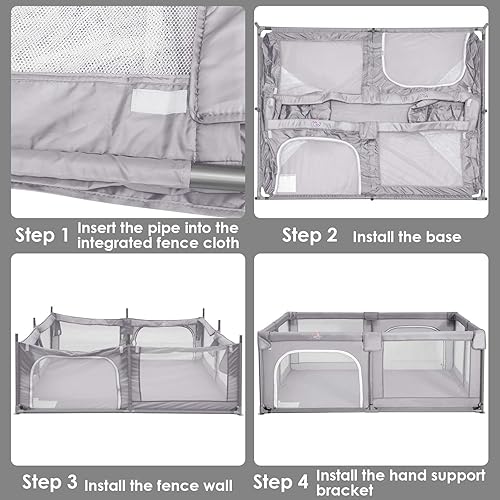 Step 1 Insert the pipe into the integrated fence cloth

Step 2 Install the base

Step 3 Install the fence wall

Step 4 Install the hand support bracket