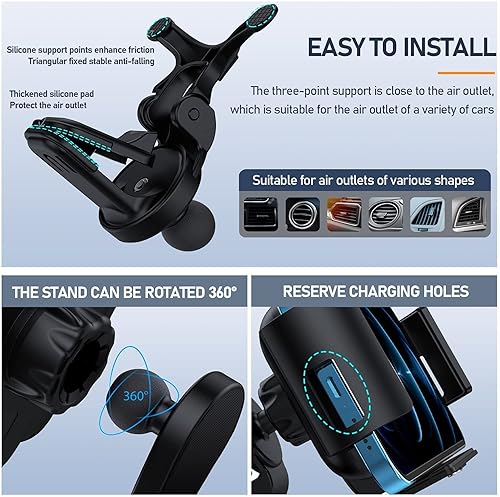 Silicone support points enhance friction
Triangular fixed stable anti-falling

Thickened silicone pad
Protect the air outlet

EASY TO INSTALL

The three-point support is close to the air outlet, which is suitable for the air outlet of a variety of cars

Suitable for air outlets of various shapes

THE STAND CAN BE ROTATED 360°

360°

RESERVE CHARGING HOLES