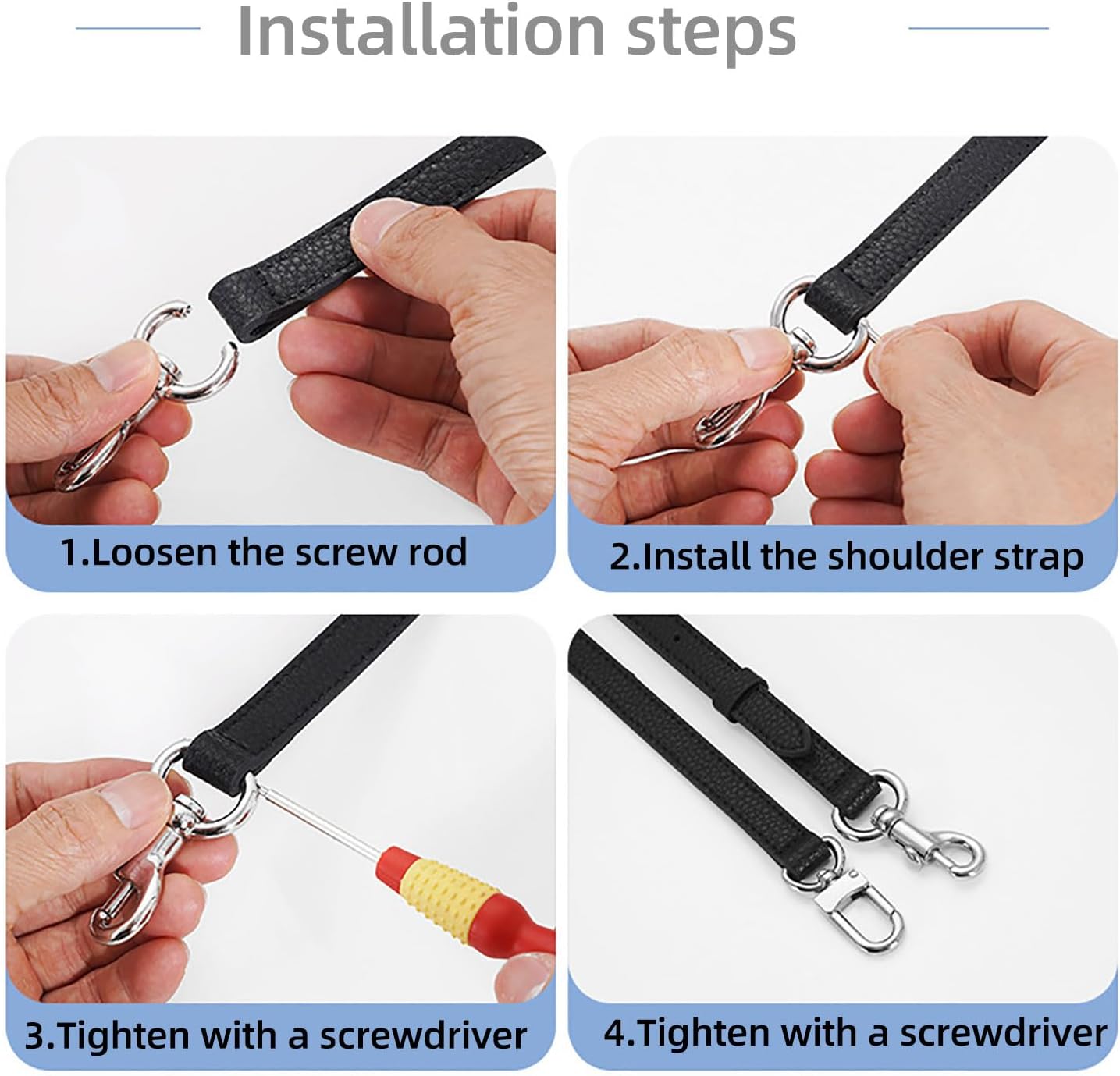 Installation steps

1.Loosen the screw rod

2.Install the shoulder strap

3.Tighten with a screwdriver

4.Tighten with a screwdriver