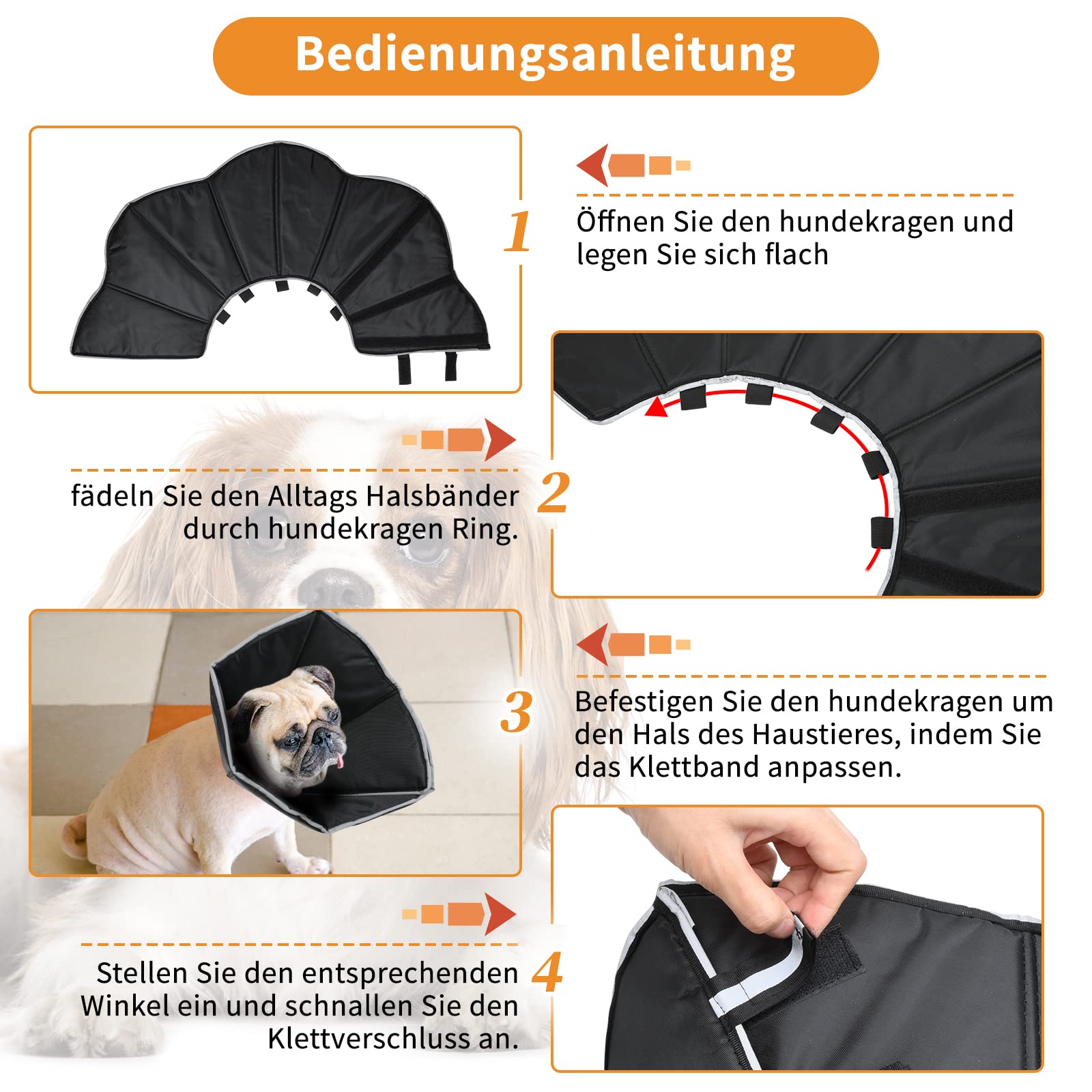 Bedienungsanleitung

1

Öffnen Sie den hundekragen und legen Sie sich flach

fädeln Sie den Alltags Halsbänder durch hundekragen Ring.

2

3

Befestigen Sie den hundekragen um den Hals des Haustieres, indem Sie das Klettband anpassen.

Stellen Sie den entsprechenden Winkel ein und schnallen Sie den Klettverschluss an.

4