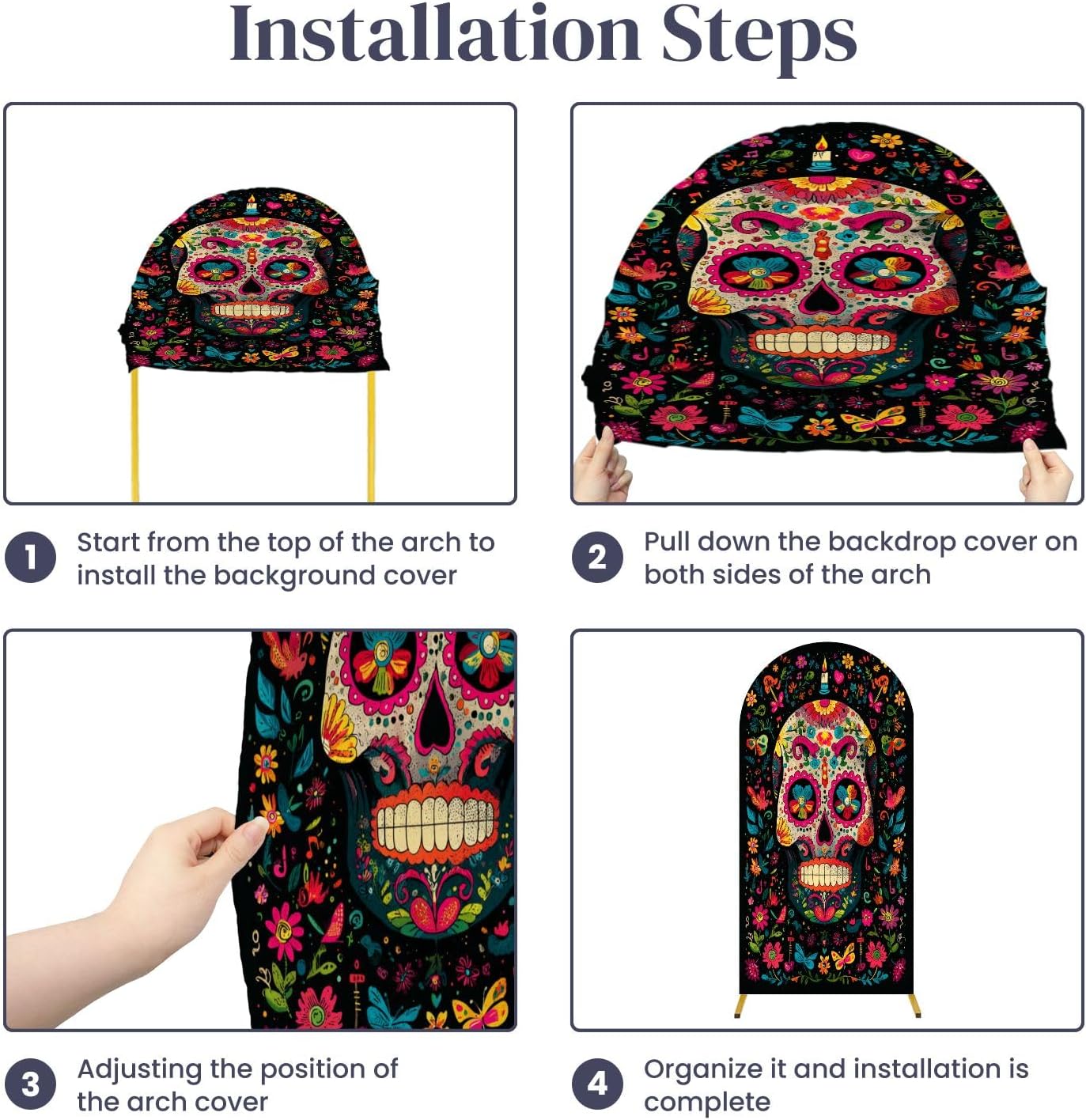 Installation Steps

1 Start from the top of the arch to install the background cover

2 Pull down the backdrop cover on both sides of the arch

3 Adjusting the position of the arch cover

4 Organize it and installation is complete