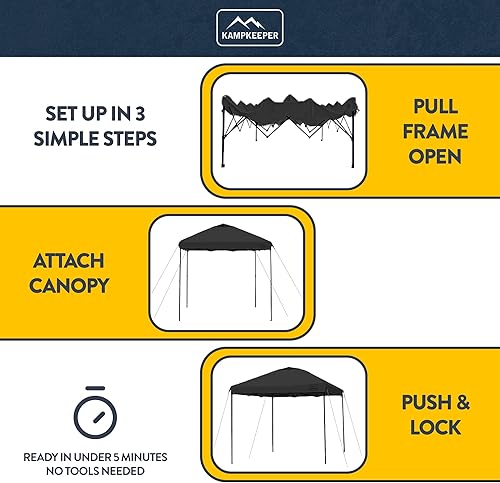 KAMPKEEPER

SET UP IN 3 SIMPLE STEPS

PULL FRAME OPEN

ATTACH CANOPY

PUSH & LOCK

READY IN UNDER 5 MINUTES
NO TOOLS NEEDED