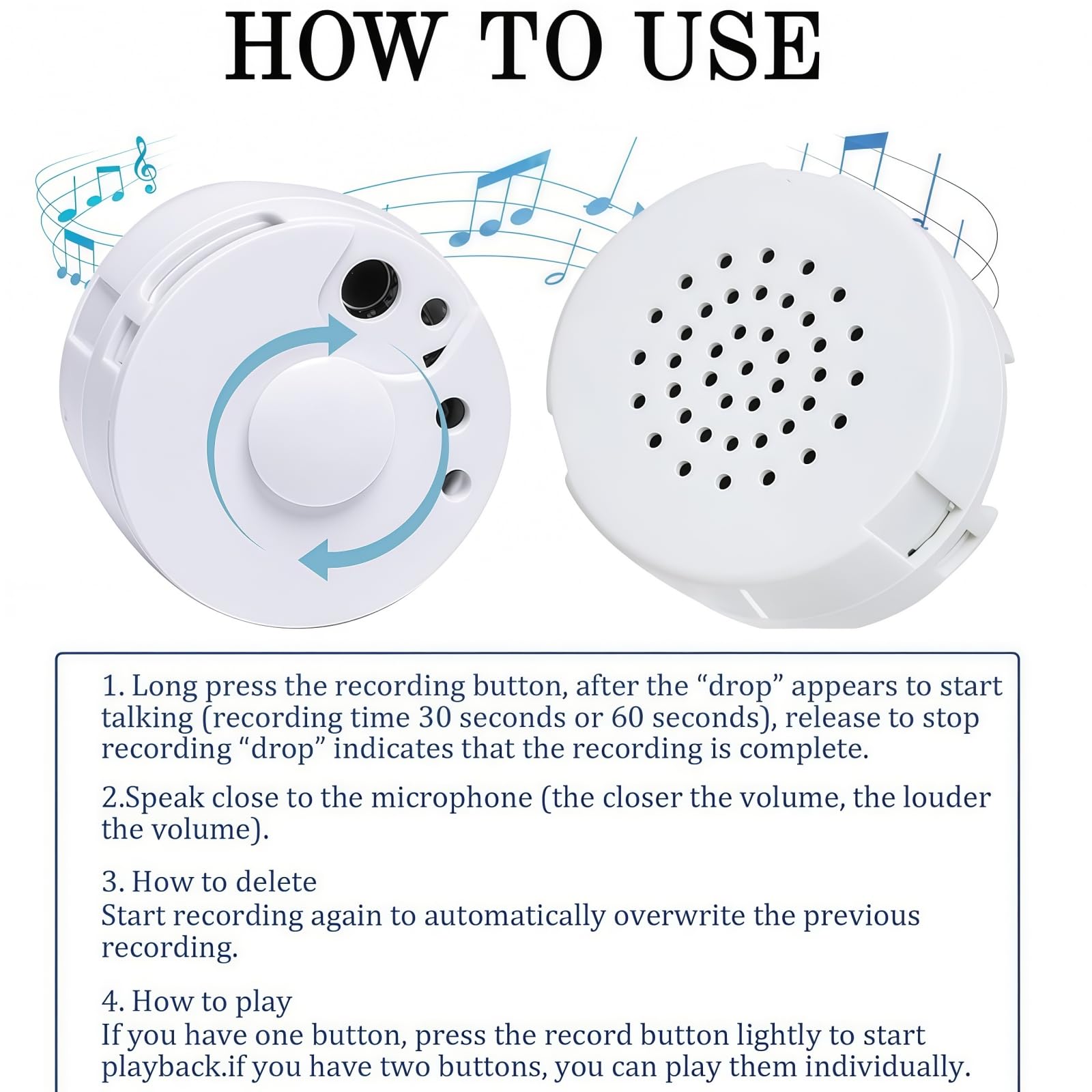 HOW TO USE

1. Long press the recording button, after the “drop” appears to start talking (recording time 30 seconds or 60 seconds), release to stop recording “drop” indicates that the recording is complete.

2.Speak close to the microphone (the closer the volume, the louder the volume).

3. How to delete
Start recording again to automatically overwrite the previous recording.

4. How to play
If you have one button, press the record button lightly to start playback.if you have two buttons, you can play them individually.