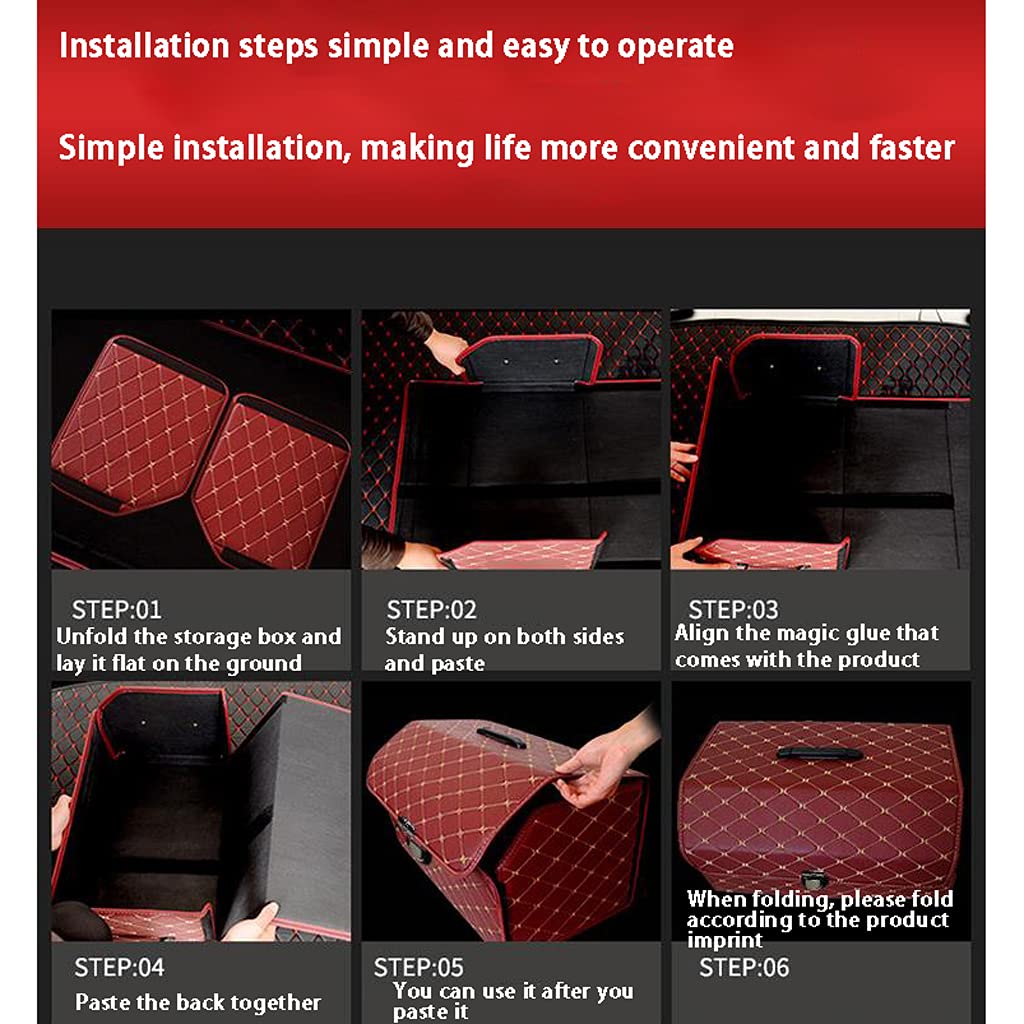 Installation steps simple and easy to operate

Simple installation, making life more convenient and faster

STEP:01
Unfold the storage box and lay it flat on the ground

STEP:02
Stand up on both sides and paste

STEP:03
Align the magic glue that comes with the product

STEP:04
Paste the back together

STEP:05
You can use it after you paste it

When folding, please fold according to the product imprint

STEP:06