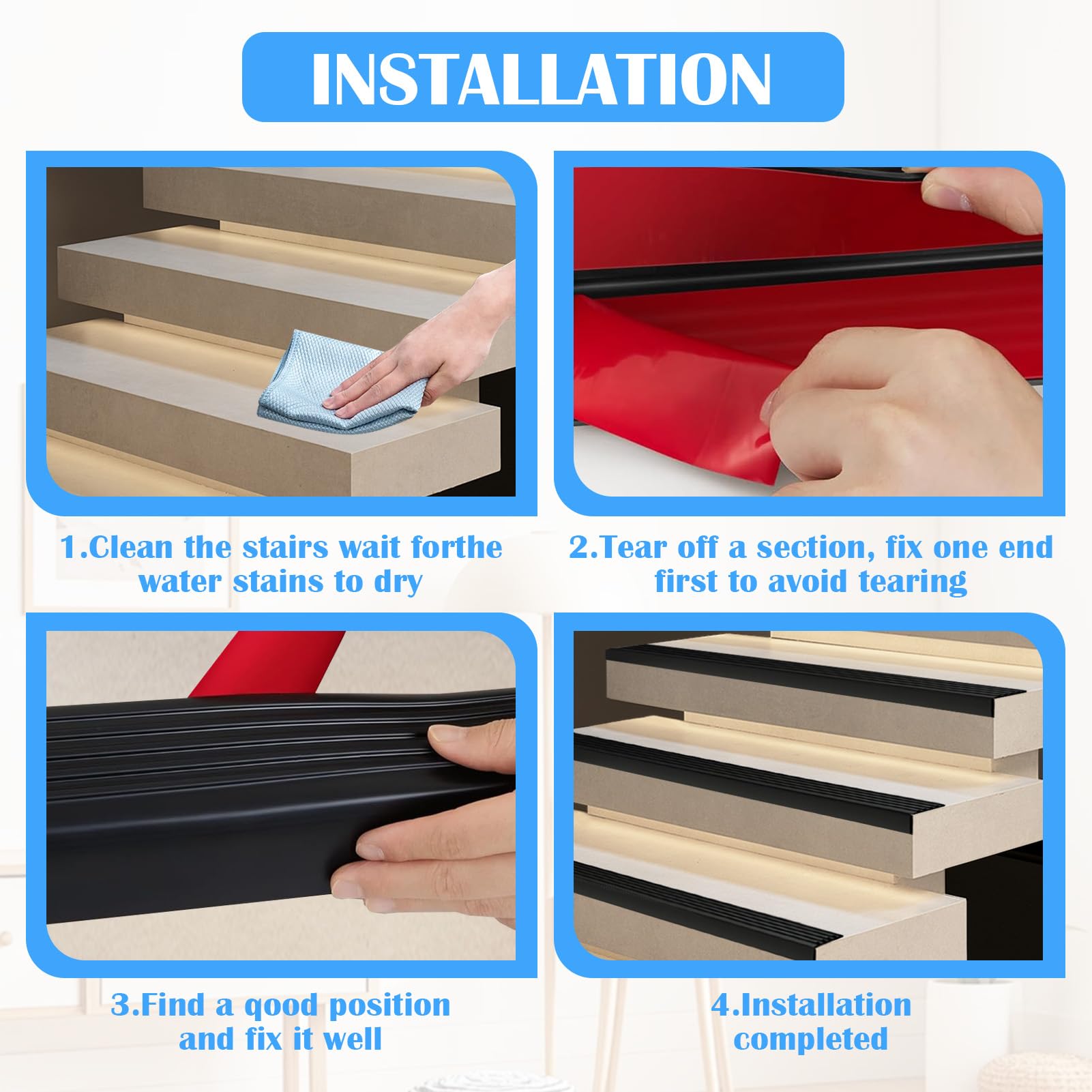 INSTALLATION

1.Clean the stairs wait forthe water stains to dry

2.Tear off a section, fix one end first to avoid tearing

3.Find a qood position and fix it well

4.Installation completed