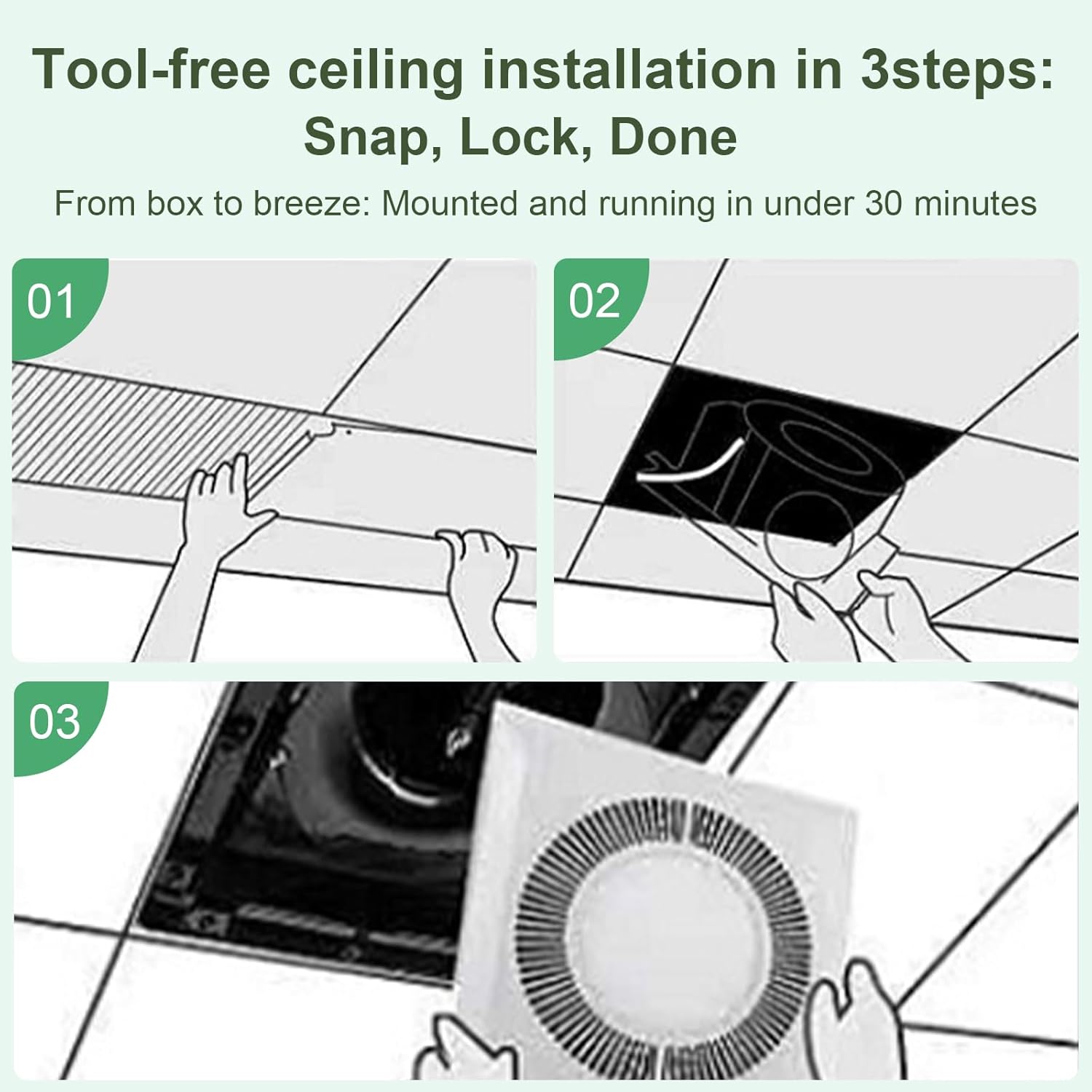 Tool-free ceiling installation in 3steps:
Snap, Lock, Done

From box to breeze: Mounted and running in under 30 minutes

01

02

03