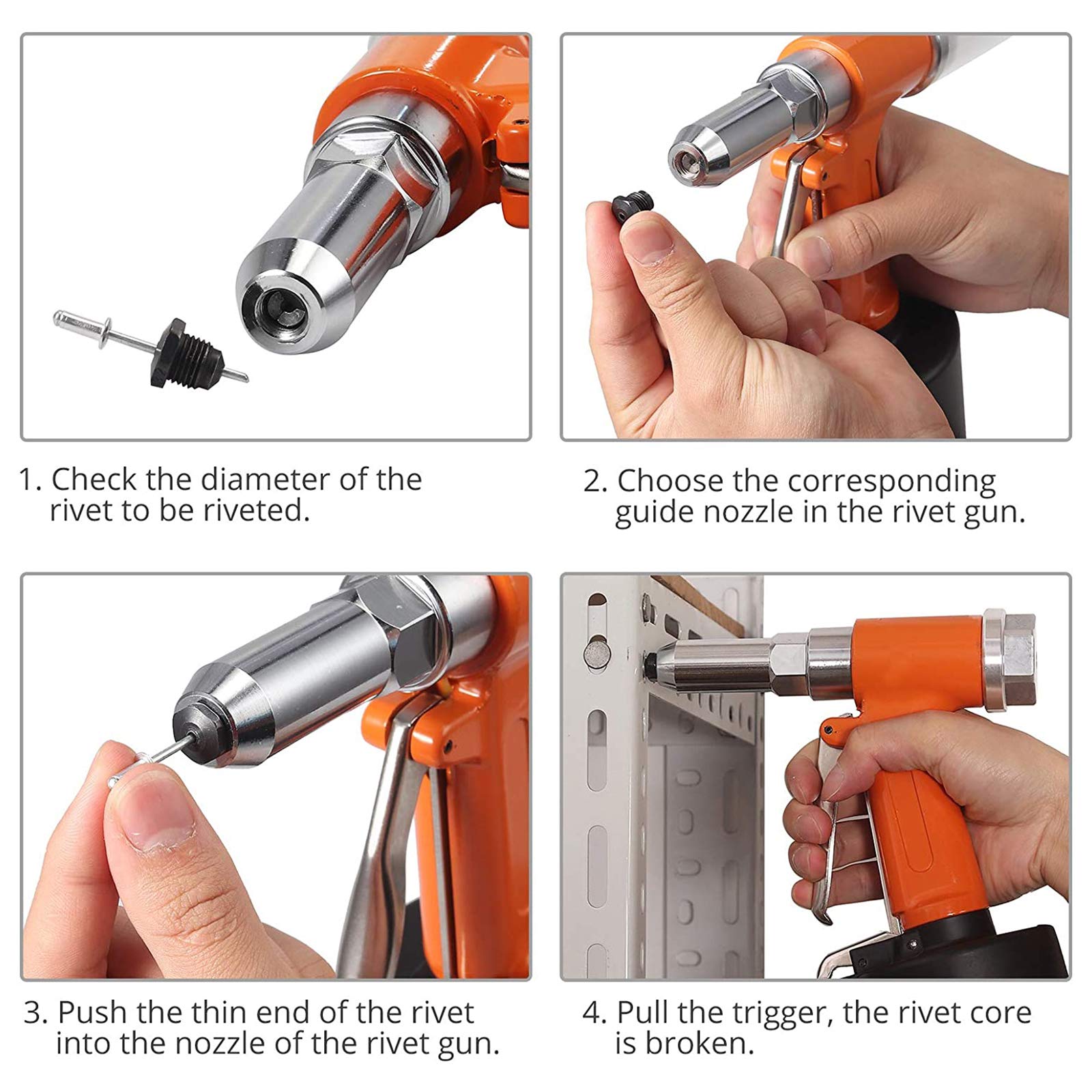 1. Check the diameter of the rivet to be riveted.

2. Choose the corresponding guide nozzle in the rivet gun.

3. Push the thin end of the rivet into the nozzle of the rivet gun.

4. Pull the trigger, the rivet core is broken.