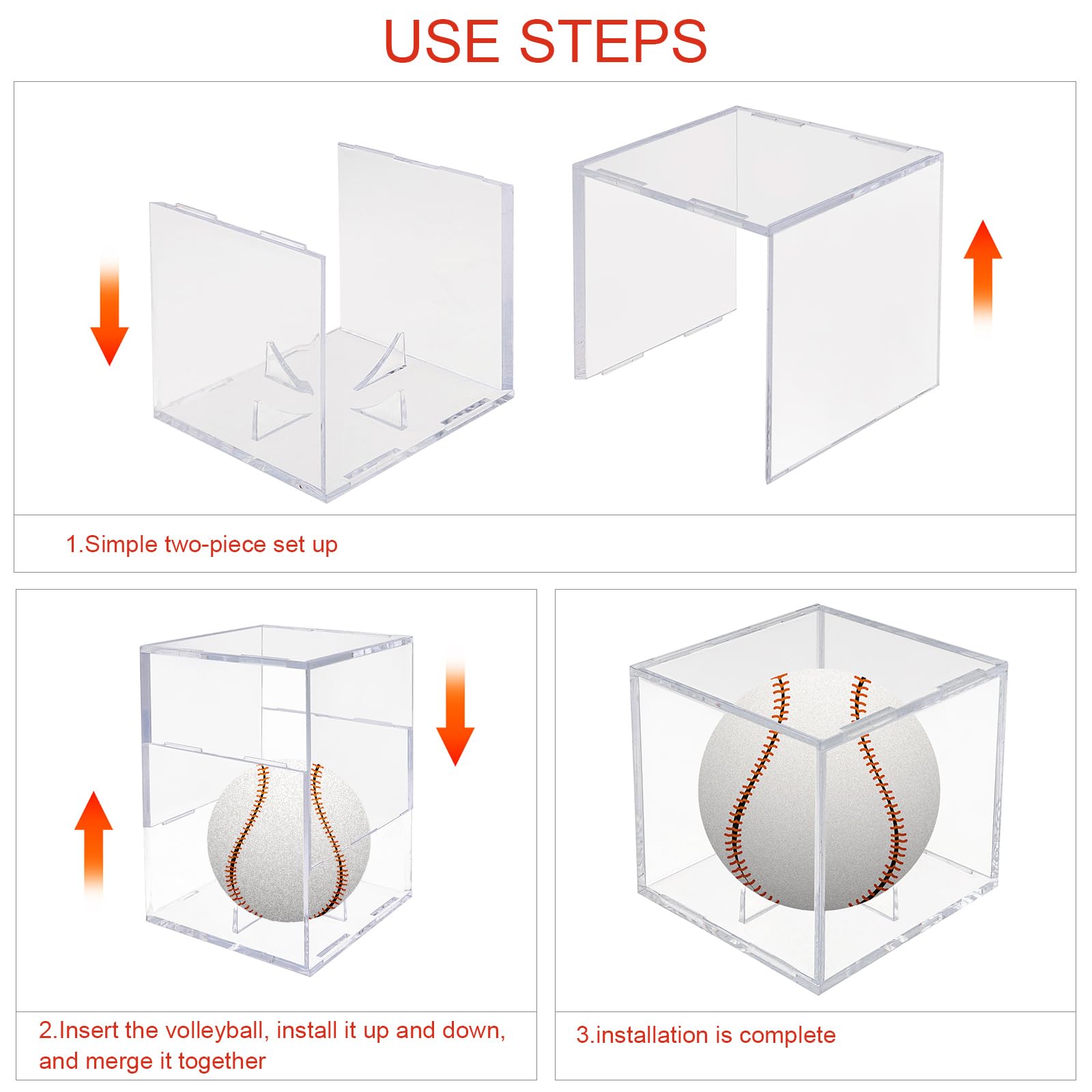 USE STEPS

1.Simple two-piece set up

2.Insert the volleyball, install it up and down, and merge it together

3.installation is complete