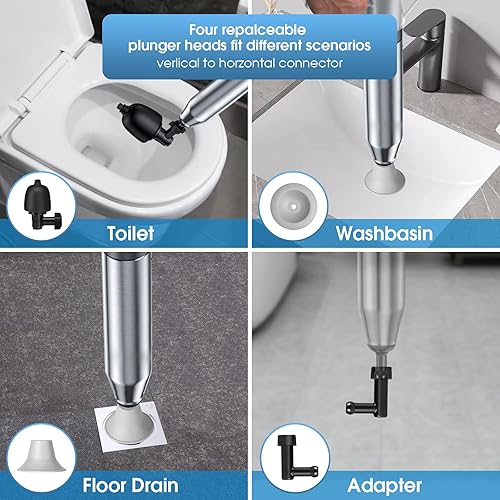 Four repalceable plunger heads fit different scenarios
verlical to horzontal connector

Toilet

Washbasin

Floor Drain

Adapter