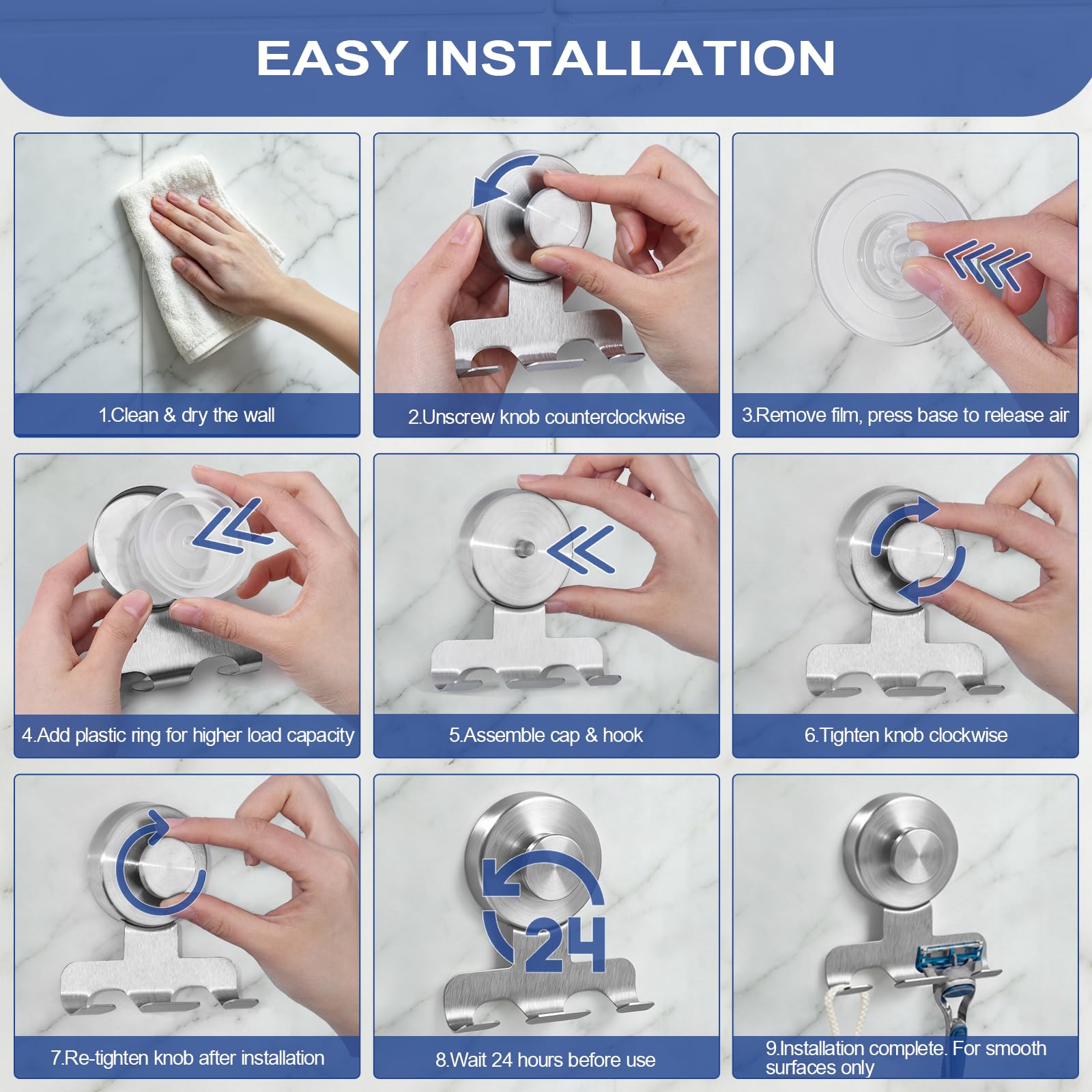 EASY INSTALLATION

1.Clean & dry the wall

2.Unscrew knob counterclockwise

3.Remove film, press base to release air

4.Add plastic ring for higher load capacity

5.Assemble cap & hook

6.Tighten knob clockwise

7.Re-tighten knob after installation

24

8.Wait 24 hours before use

9.Installation complete. For smooth surfaces only