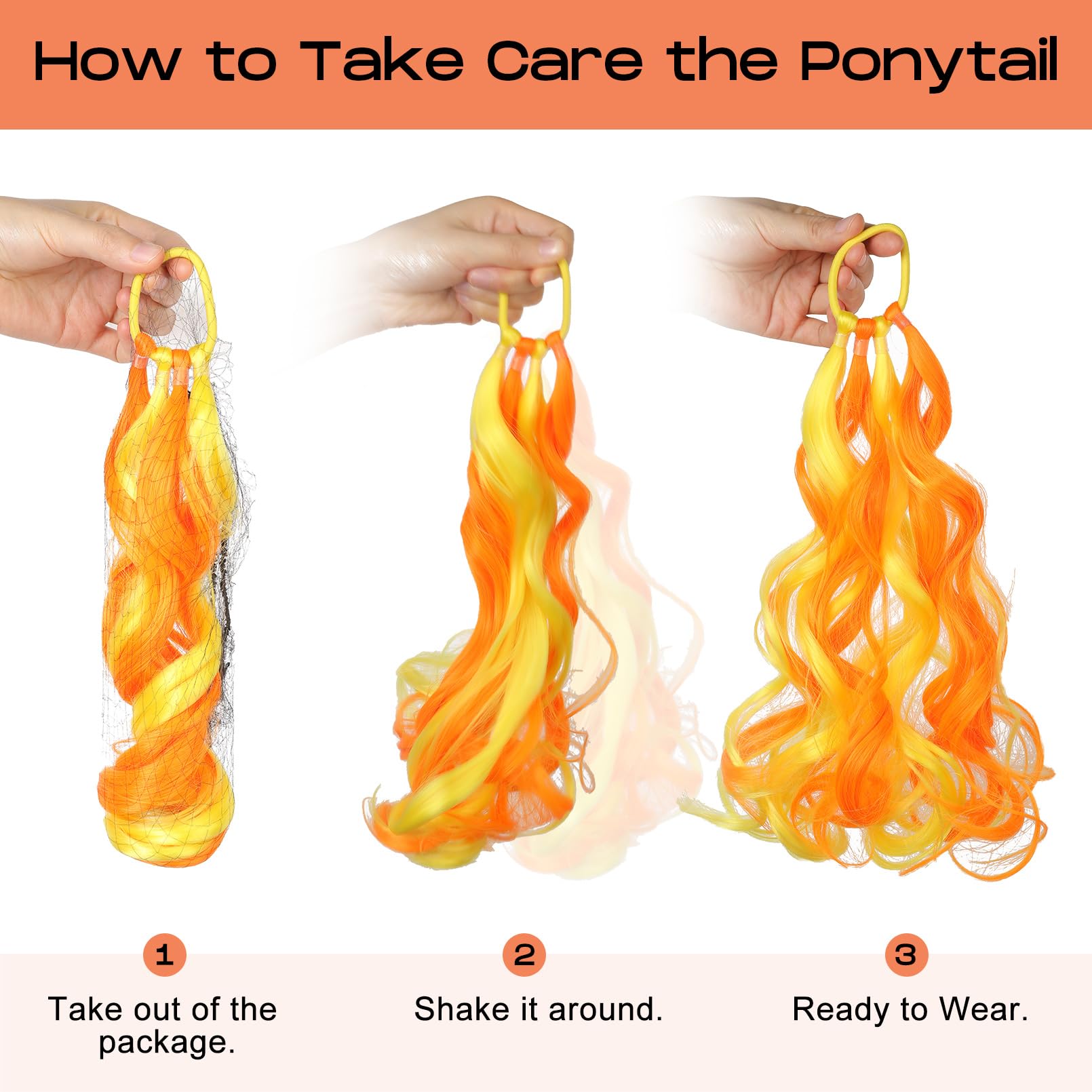 How to Take Care the Ponytail

1
Take out of the package.

2
Shake it around.

3
Ready to Wear.