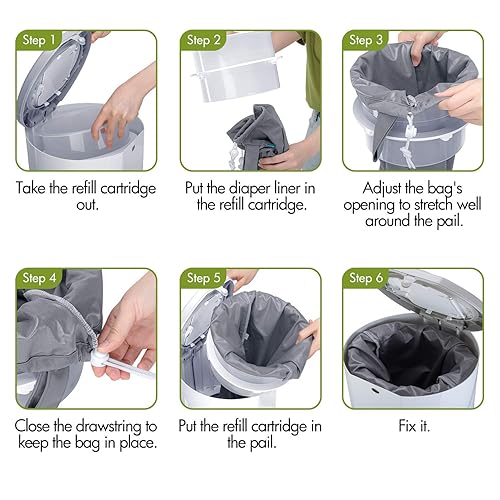 Step 1

Take the refill cartridge out.

Step 2

Put the diaper liner in the refill cartridge.

Step 3

Adjust the bag's opening to stretch well around the pail.

Step 4

Close the drawstring to keep the bag in place.

Step 5

Put the refill cartridge in the pail.

Step 6

Fix it.