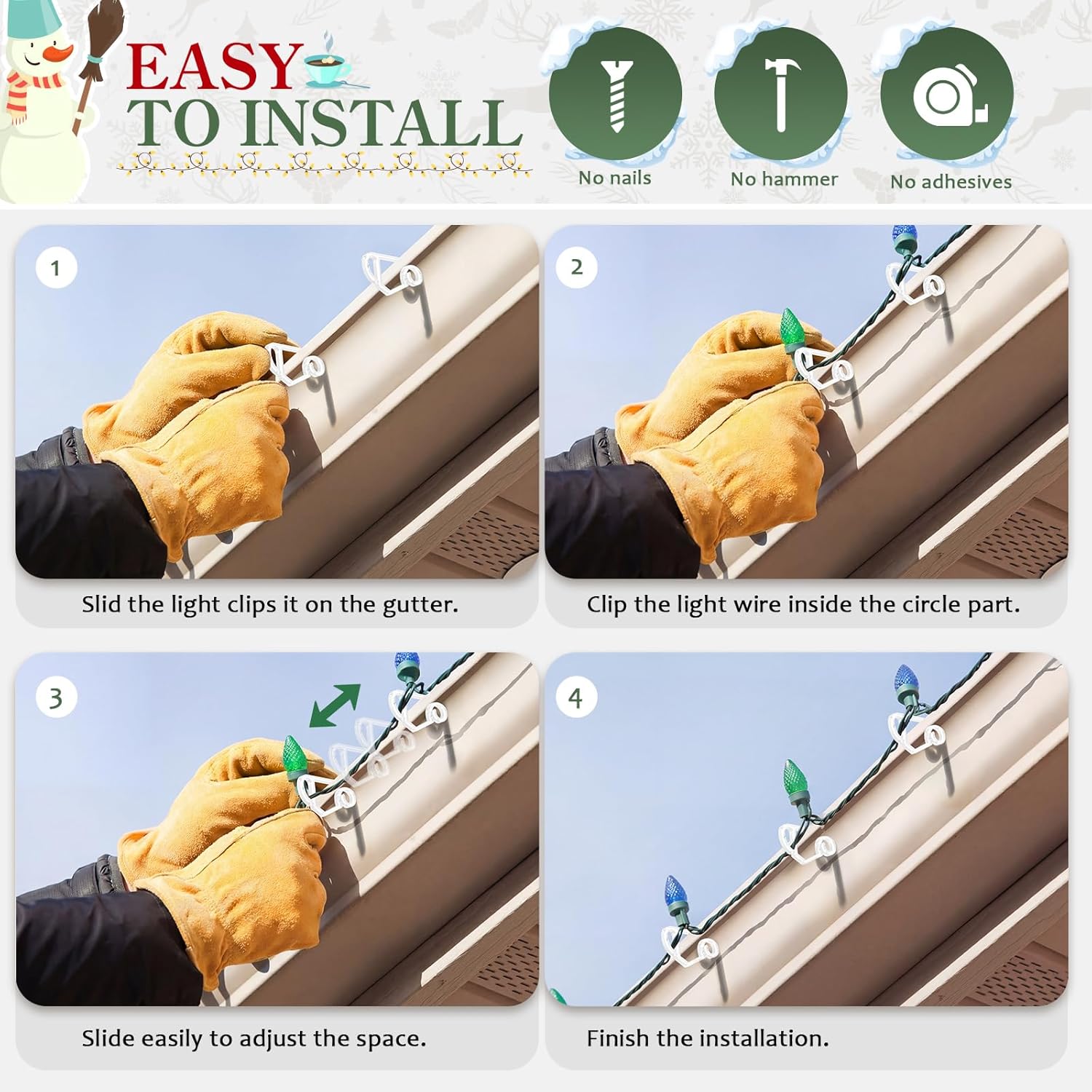 EASY TO INSTALL

No nails

No hammer

No adhesives

1

Slid the light clips it on the gutter.

2

Clip the light wire inside the circle part.

3

Slide easily to adjust the space.

4

Finish the installation.