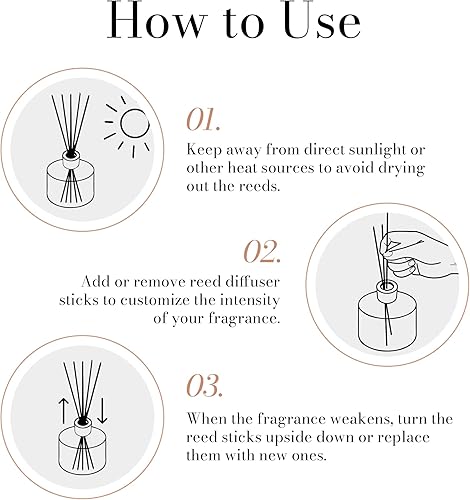 How to Use

01.

Keep away from direct sunlight or other heat sources to avoid drying out the reeds.

02.

Add or remove reed diffuser sticks to customize the intensity of your fragrance.

03.

When the fragrance weakens, turn the reed sticks upside down or replace them with new ones.