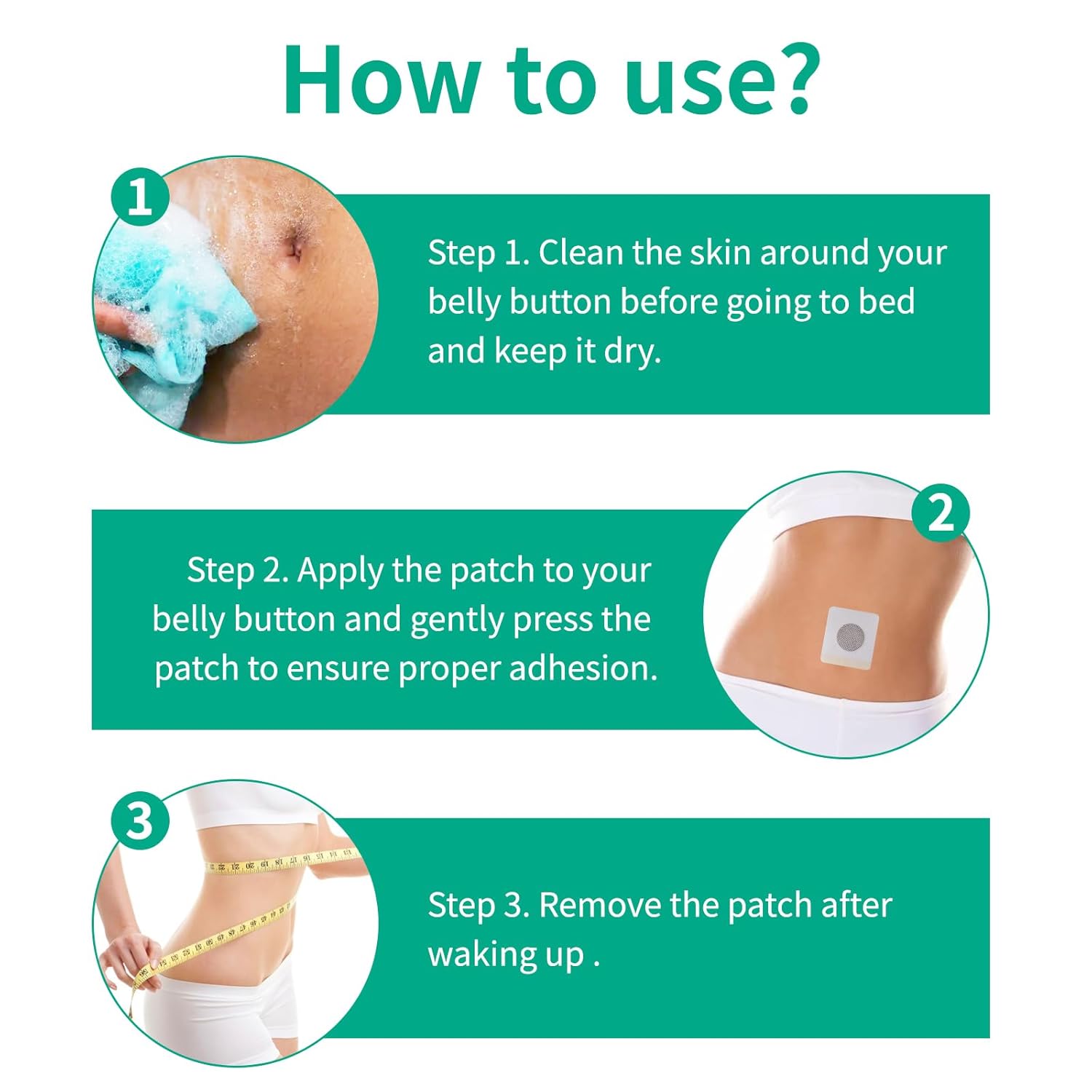 How to use?

1

Step 1. Clean the skin around your belly button before going to bed and keep it dry.

2

Step 2. Apply the patch to your belly button and gently press the patch to ensure proper adhesion.

3

Step 3. Remove the patch after waking up .