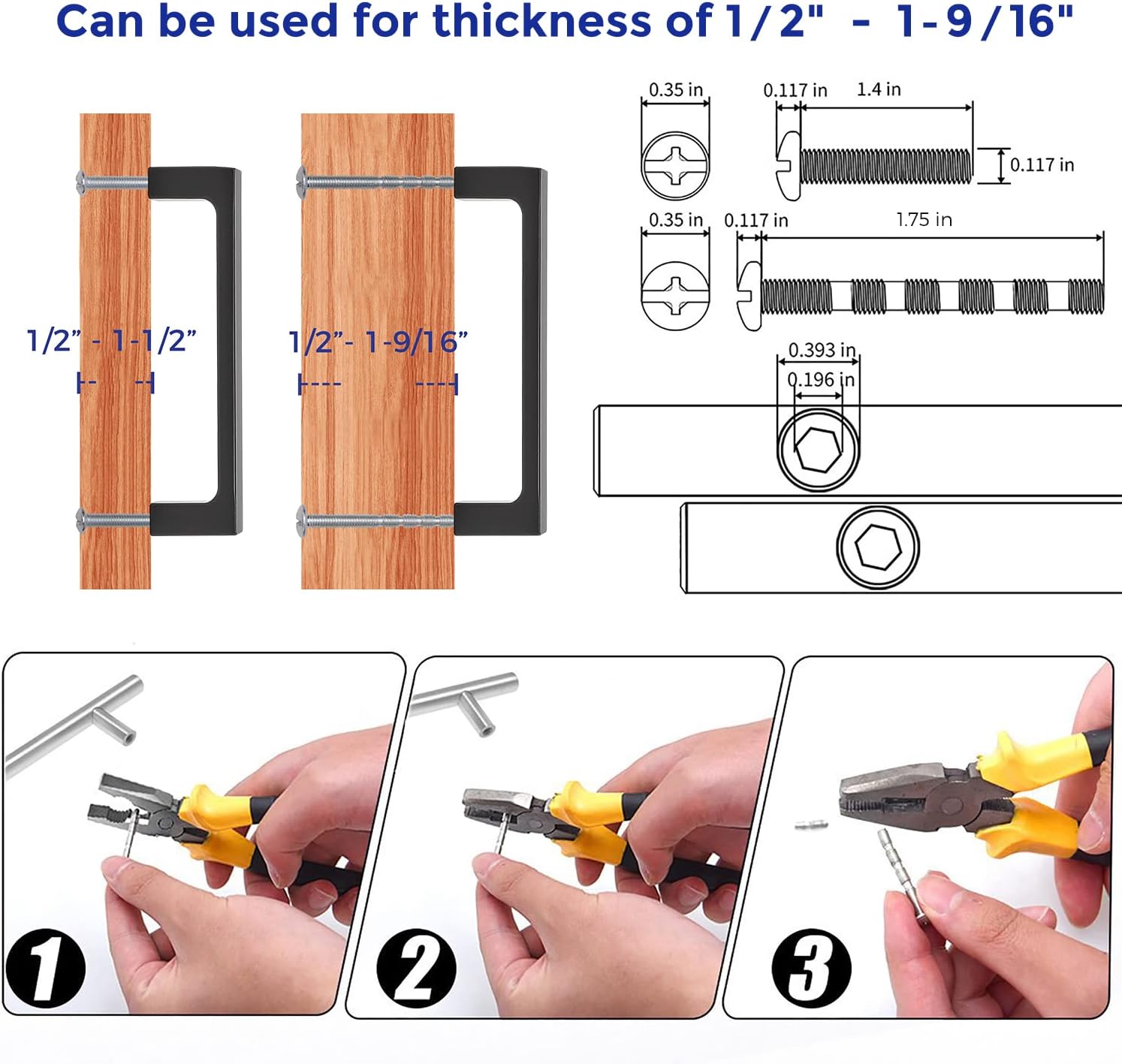 Can be used for thickness of 1/2" - 1-9/16"

1/2" - 1-1/2"

1/2"- 1-9/16"

0.35 in

0.117 in

1.4 in

0.117 in

0.35 in

0.117 in

1.75 in

0.393 in

0.196 in

1

2

3