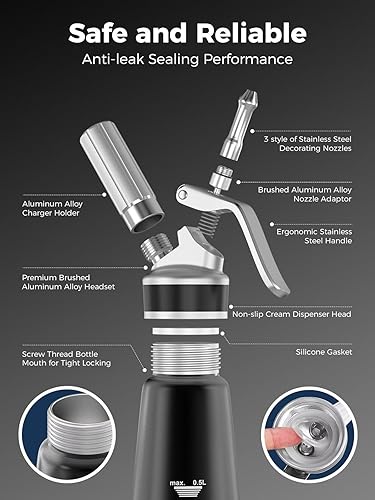 Safe and Reliable

Anti-leak Sealing Performance

3 style of Stainless Steel Decorating Nozzles

Brushed Aluminum Alloy Nozzle Adaptor

Aluminum Alloy Charger Holder

Ergonomic Stainless Steel Handle

Premium Brushed Aluminum Alloy Headset

Non-slip Cream Dispenser Head

Screw Thread Bottle Mouth for Tight Locking

Silicone Gasket

max. 0.5L