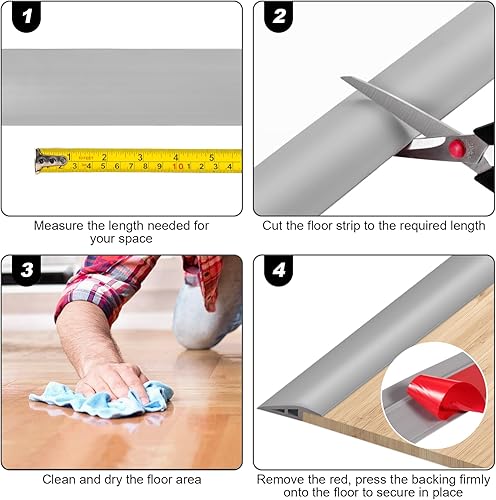 1

1 2 3 4 5
3 4 5 6 7 8 9 10 1 2 3 4

Measure the length needed for your space

2

Cut the floor strip to the required length

3

Clean and dry the floor area

4

Remove the red, press the backing firmly onto the floor to secure in place