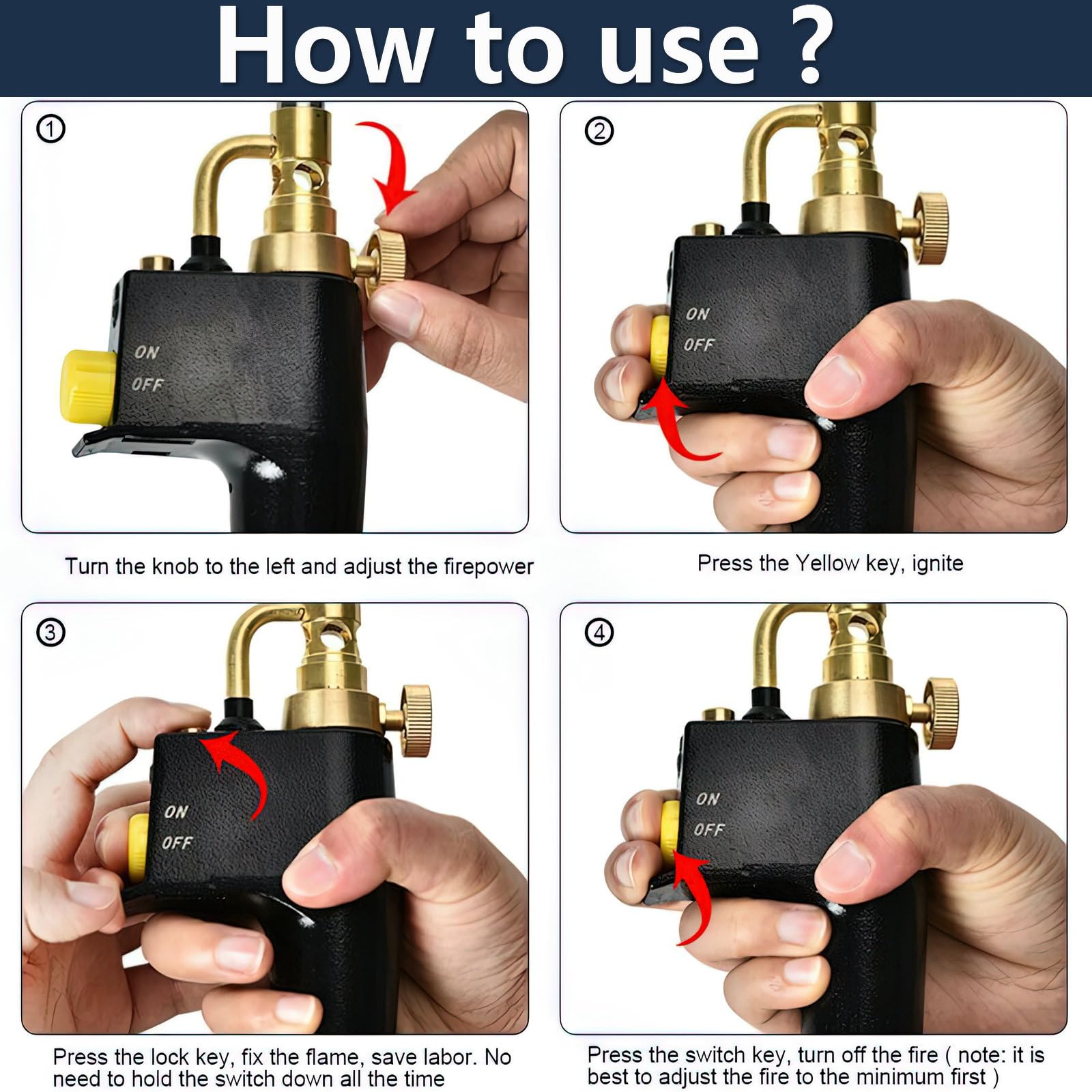 How to use ?

①

ON
OFF

Turn the knob to the left and adjust the firepower

②

ON
OFF

Press the Yellow key, ignite

③

ON
OFF

Press the lock key, fix the flame, save labor. No need to hold the switch down all the time

④

ON
OFF

Press the switch key, turn off the fire ( note: it is best to adjust the fire to the minimum first )