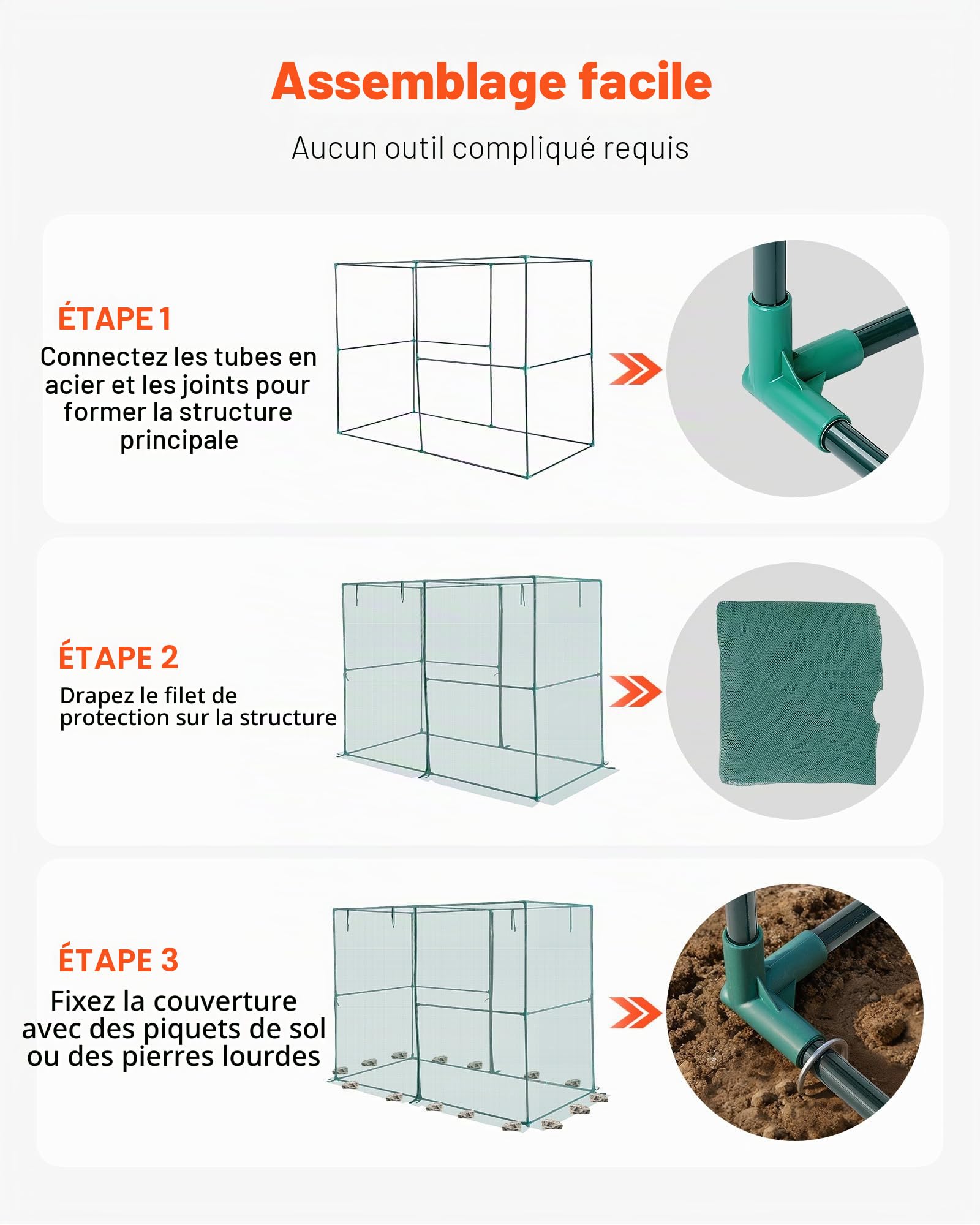 Assemblage facile

Aucun outil compliqué requis

ÉTAPE 1
Connectez les tubes en acier et les joints pour former la structure principale

ÉTAPE 2
Drapez le filet de protection sur la structure

ÉTAPE 3
Fixez la couverture avec des piquets de sol ou des pierres lourdes