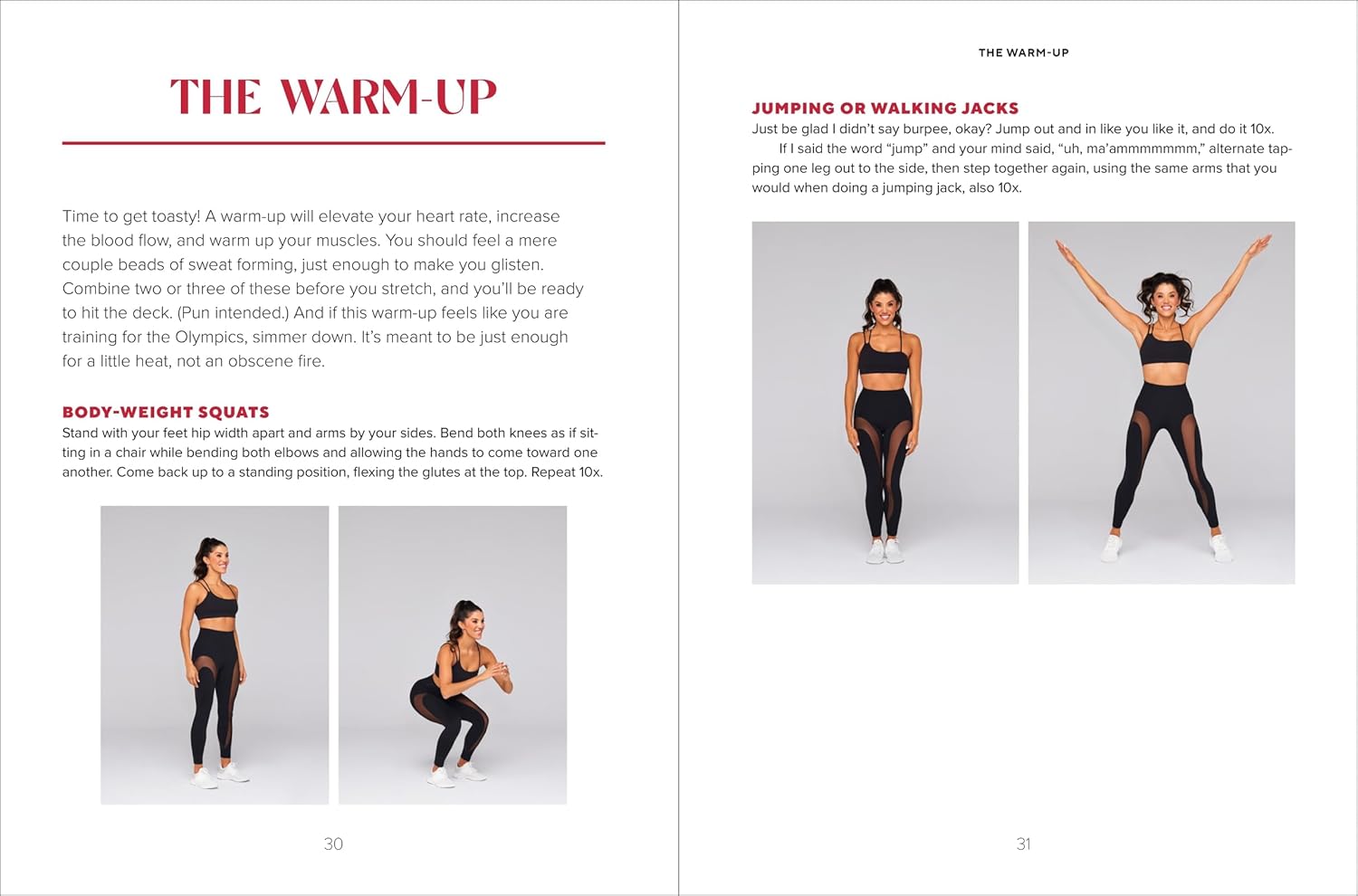 THE WARM-UP

Time to get toasty! A warm-up will elevate your heart rate, increase the blood flow, and warm up your muscles. You should feel a mere couple beads of sweat forming, just enough to make you glisten. Combine two or three of these before you stretch, and you'll be ready to hit the deck. (Pun intended.) And if this warm-up feels like you are training for the Olympics, simmer down. It's meant to be just enough for a little heat, not an obscene fire.

BODY-WEIGHT SQUATS
Stand with your feet hip width apart and arms by your sides. Bend both knees as if sitting in a chair while bending both elbows and allowing the hands to come toward one another. Come back up to a standing position, flexing the glutes at the top. Repeat 10x.

30

THE WARM-UP

JUMPING OR WALKING JACKS
Just be glad I didn't say burpee, okay? Jump out and in like you like it, and do it 10x.

If I said the word "jump" and your mind said, "uh, ma'ammmmmmm," alternate tapping one leg out to the side, then step together again, using the same arms that you would when doing a jumping jack, also 10x.

31