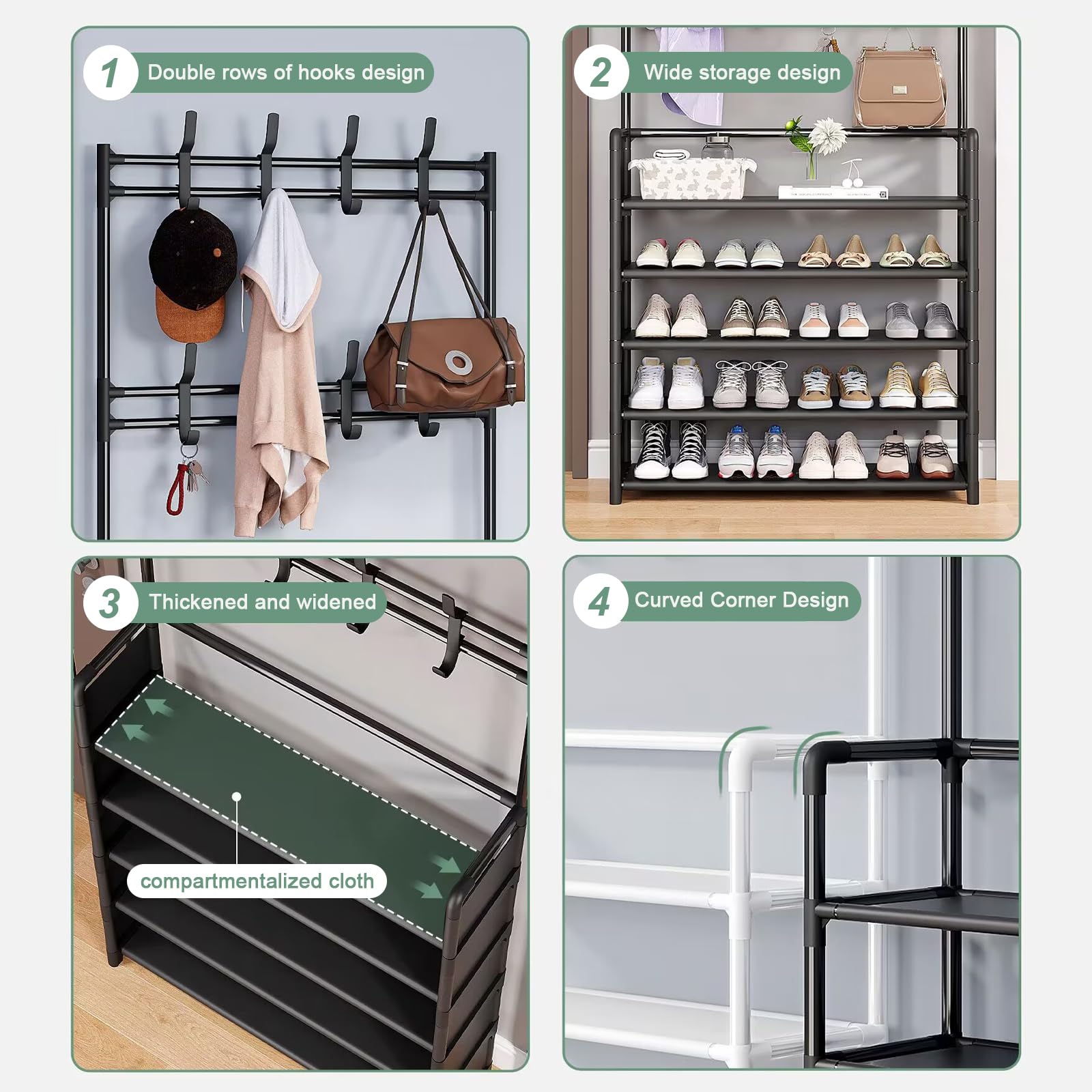 1 Double rows of hooks design

2 Wide storage design

3 Thickened and widened

compartmentalized cloth

4 Curved Corner Design