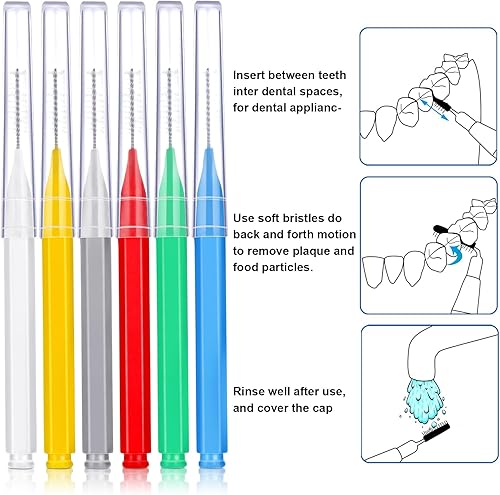 Insert between teeth inter dental spaces, for dental applianc-

Use soft bristles do back and forth motion to remove plaque and food particles.

Rinse well after use, and cover the cap