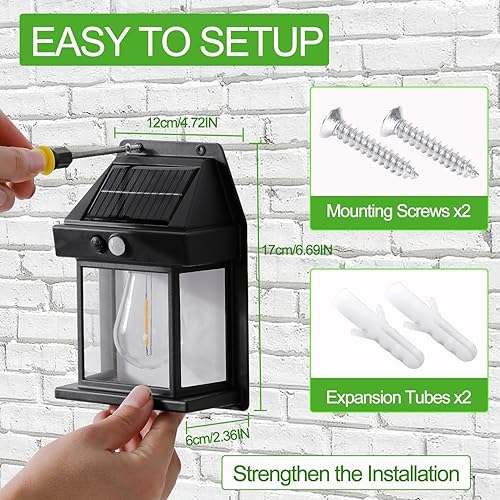 EASY TO SETUP

12cm/4.72IN

17cm/6.69IN

6cm/2.36IN

Mounting Screws x2

Expansion Tubes x2

Strengthen the Installation