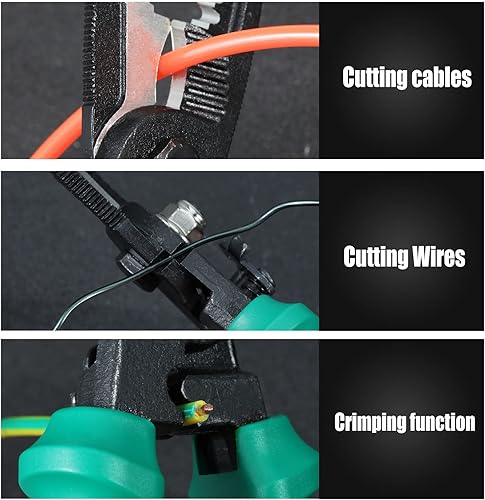 Cutting cables

Cutting Wires

Crimping function