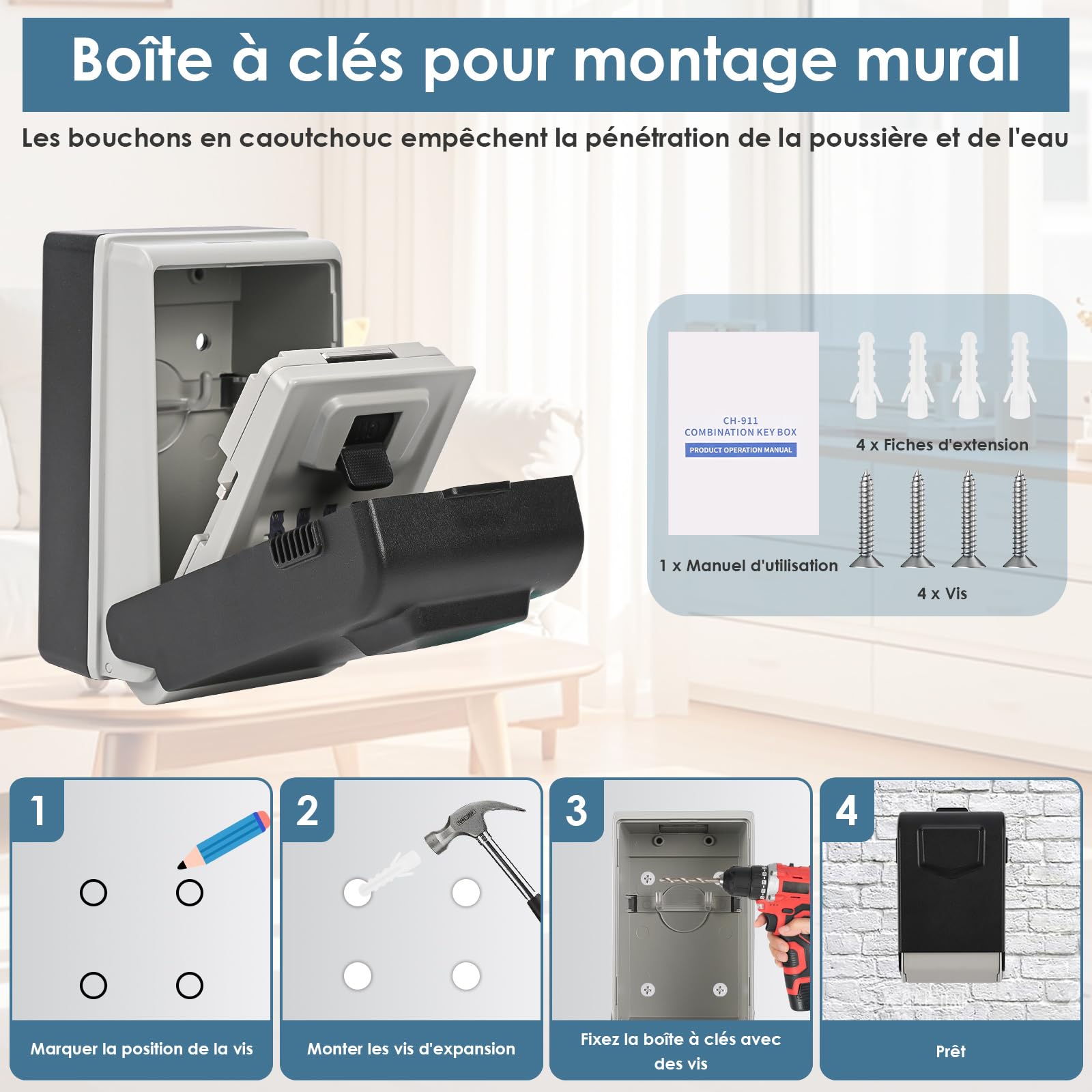 Boîte à clés pour montage mural

Les bouchons en caoutchouc empêchent la pénétration de la poussière et de l'eau

CH-911
COMBINATION KEY BOX
PRODUCT OPERATION MANUAL

4 x Fiches d'extension

1 x Manuel d'utilisation

4 x Vis

1

Marquer la position de la vis

2

Monter les vis d'expansion

3

Fixez la boîte à clés avec des vis

4

Prêt