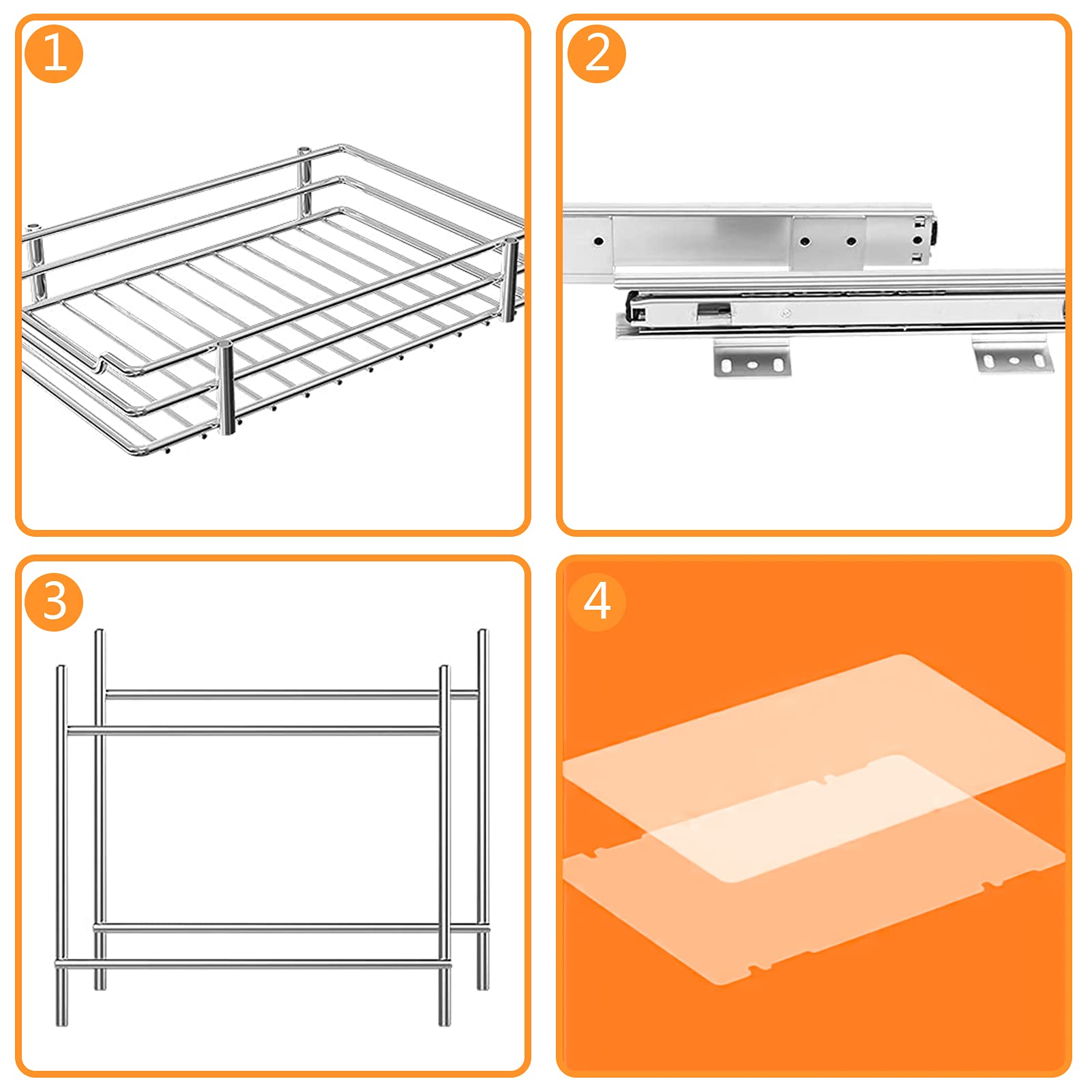 1

2

3

4