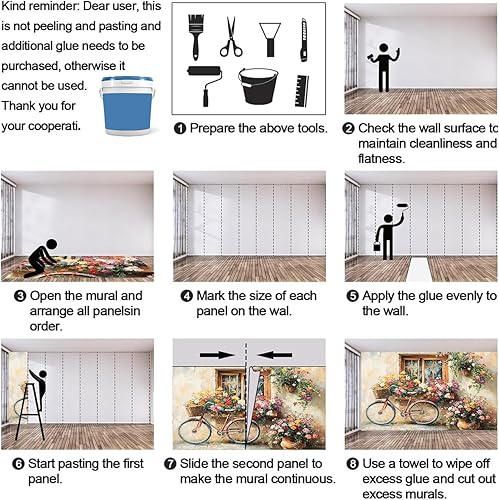 Kind reminder: Dear user, this is not peeling and pasting and additional glue needs to be purchased, otherwise it cannot be used. Thank you for your cooperati.

❶ Prepare the above tools.

❷ Check the wall surface to maintain cleanliness and flatness.

❸ Open the mural and arrange all panelsin order.

❹ Mark the size of each panel on the wal.

❺ Apply the glue evenly to the wall.

❻ Start pasting the first panel.

❼ Slide the second panel to make the mural continuous.

❽ Use a towel to wipe off excess glue and cut out excess murals.