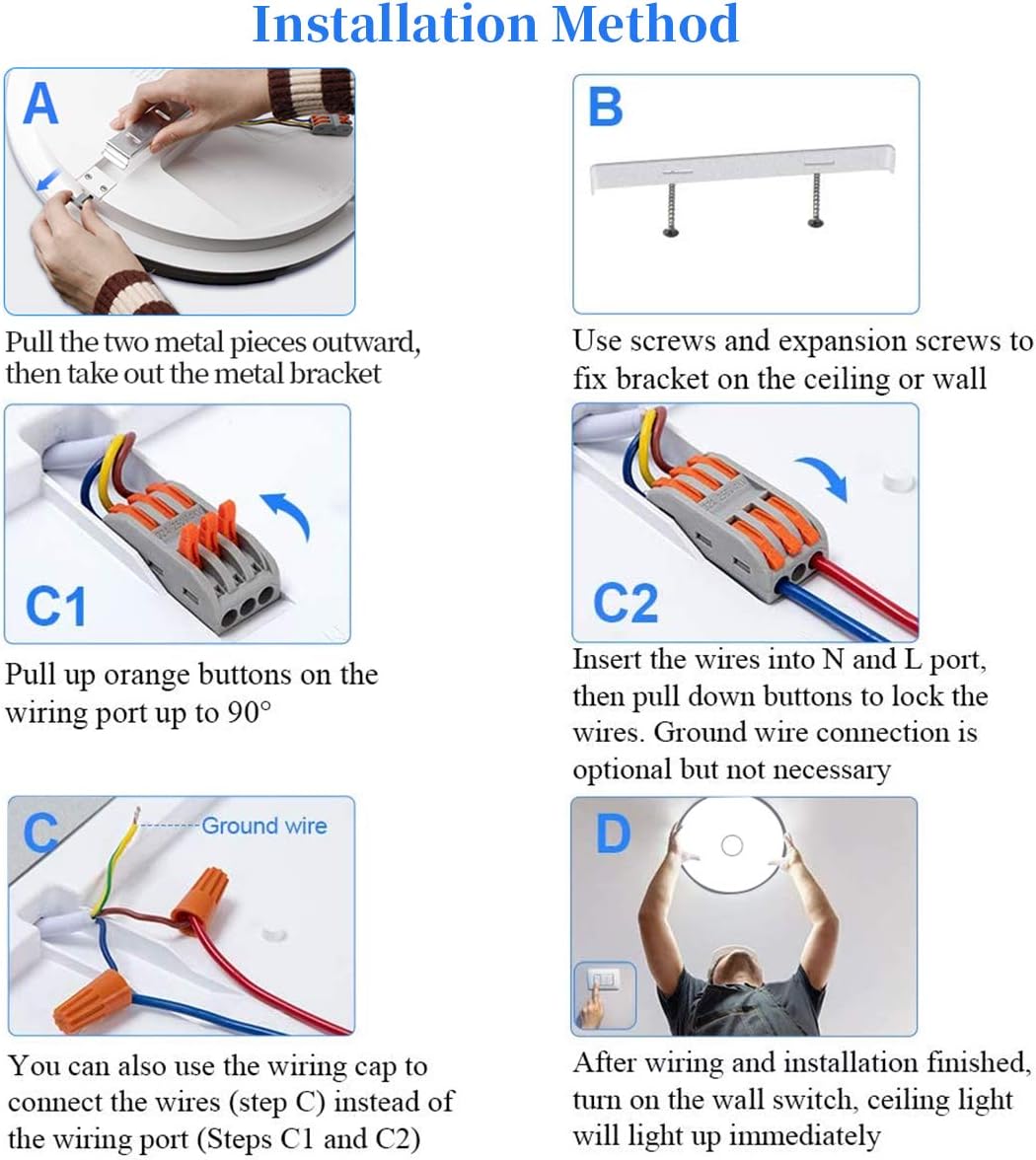 Installation Method

A

Pull the two metal pieces outward, then take out the metal bracket

B

Use screws and expansion screws to fix bracket on the ceiling or wall

C1

Pull up orange buttons on the wiring port up to 90°

C2

Insert the wires into N and L port, then pull down buttons to lock the wires. Ground wire connection is optional but not necessary

C

Ground wire

You can also use the wiring cap to connect the wires (step C) instead of the wiring port (Steps C1 and C2)

D

After wiring and installation finished, turn on the wall switch, ceiling light will light up immediately