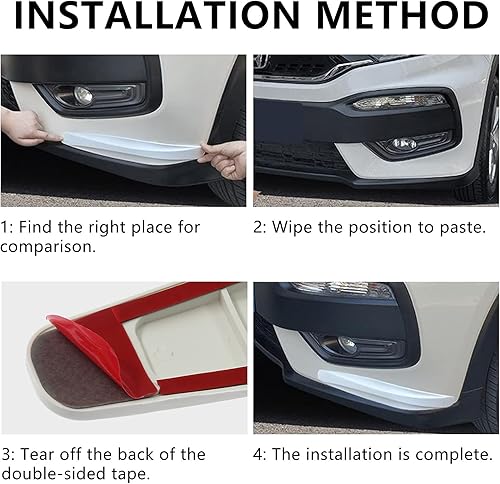 INSTALLATION METHOD

1: Find the right place for comparison.

2: Wipe the position to paste.

3: Tear off the back of the double-sided tape.

4: The installation is complete.